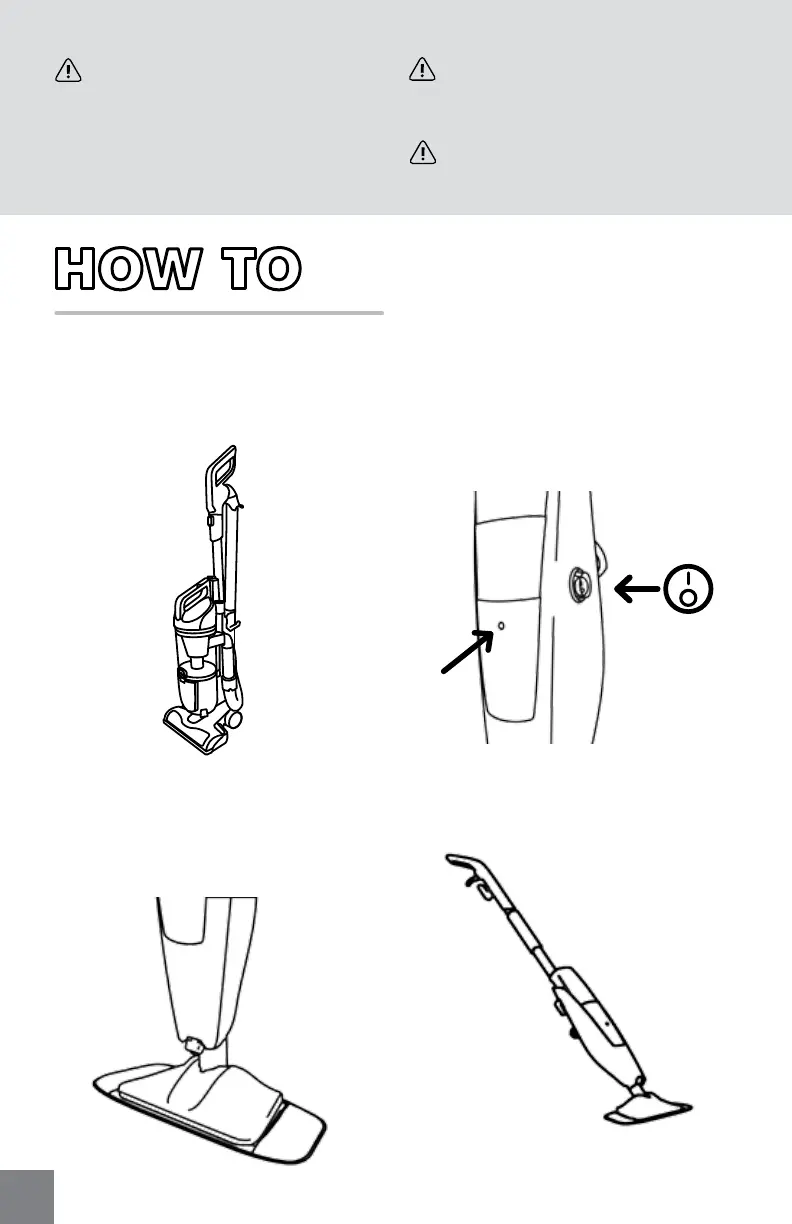 HOW TO