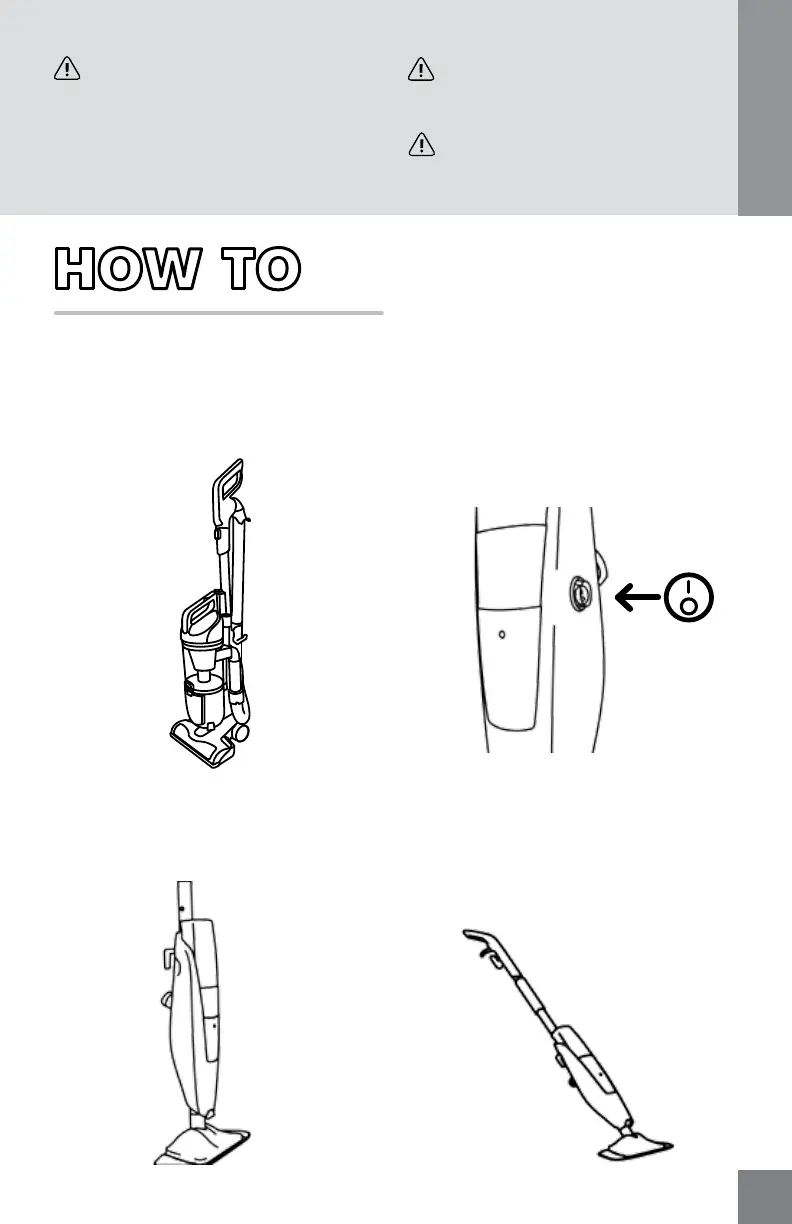 HOW TO