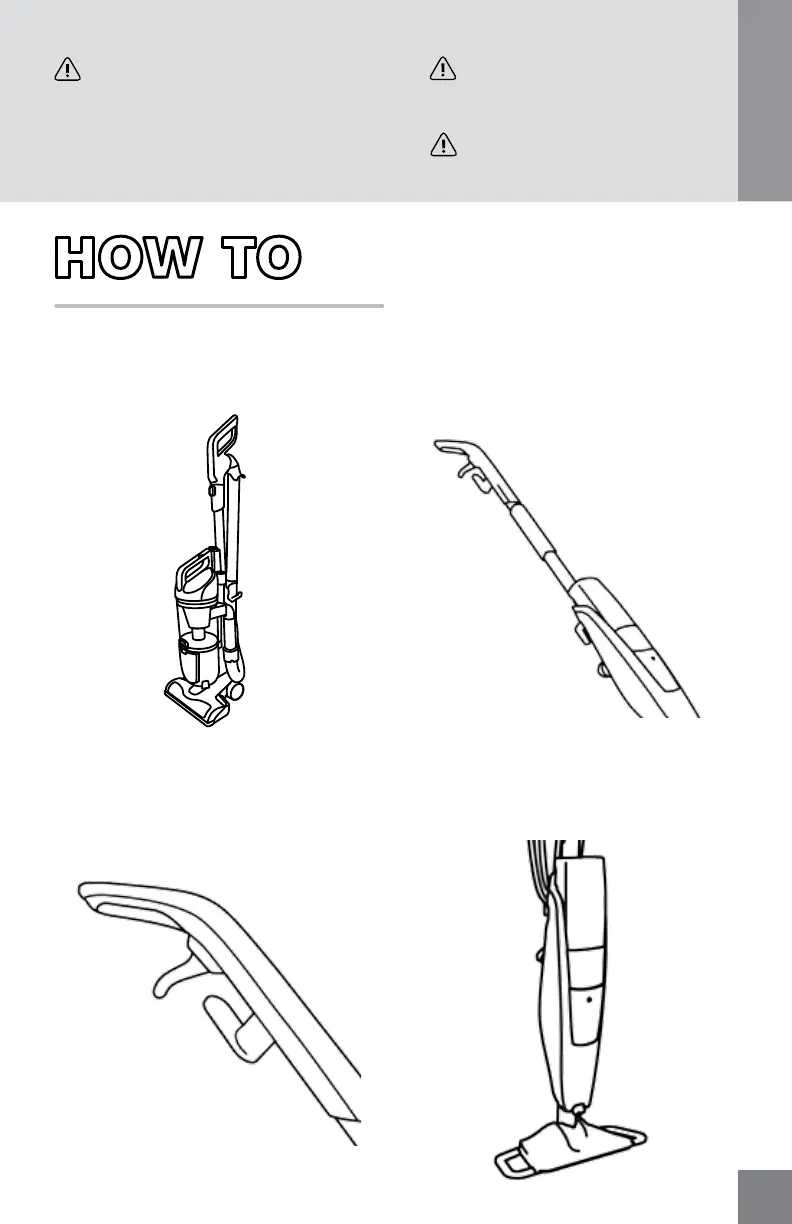 HOW TO