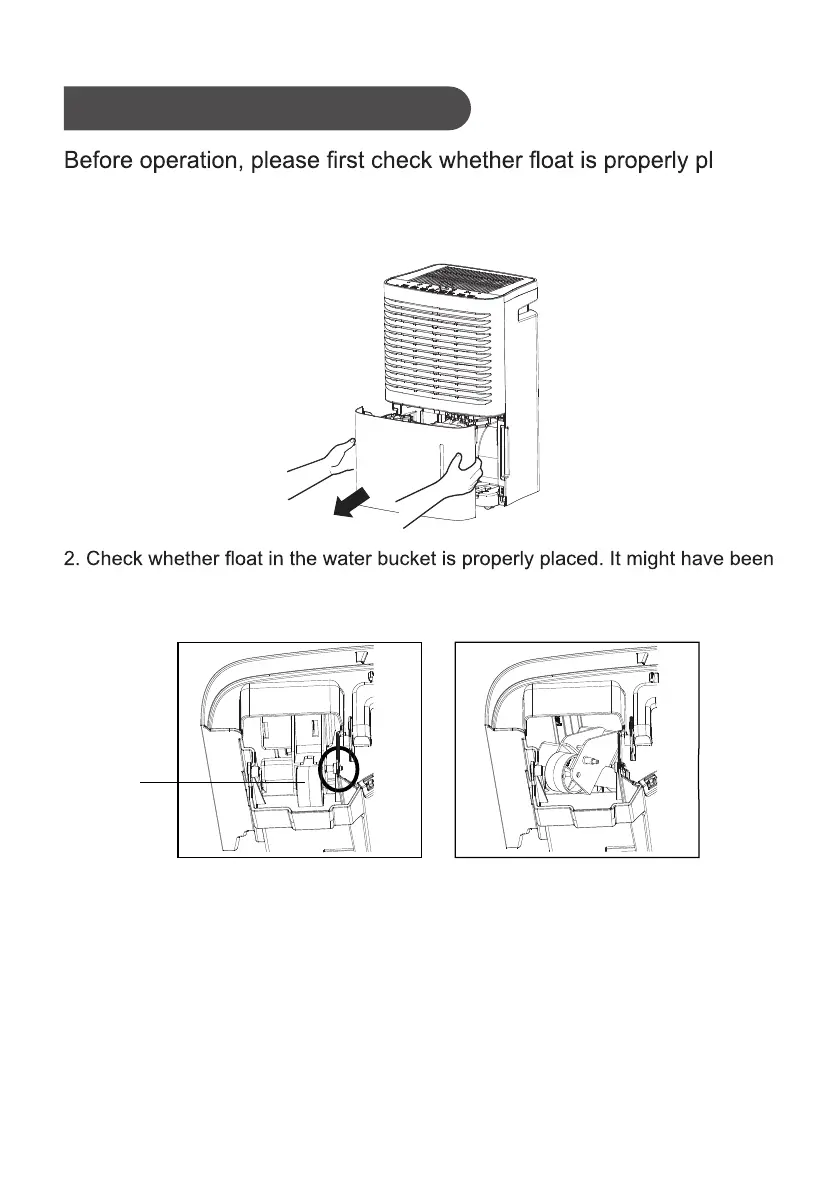 Before operation, please first check whether float is properly pl

2. Check whether float in the water bucket is properly placed. It might have been