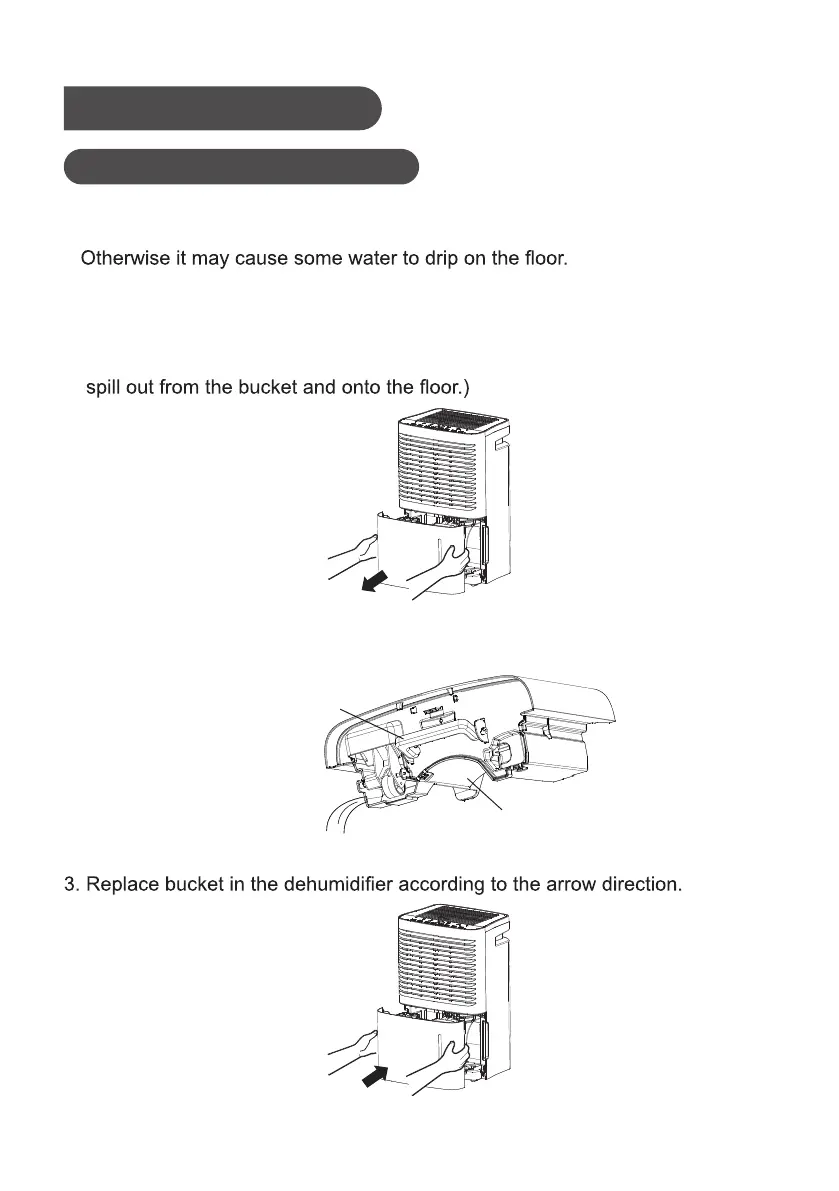 Otherwise it may cause some water to drip on the floor.

spill out from the bucket and onto the floor.)

3. Replace bucket in the dehumidifier according to the arrow direction.