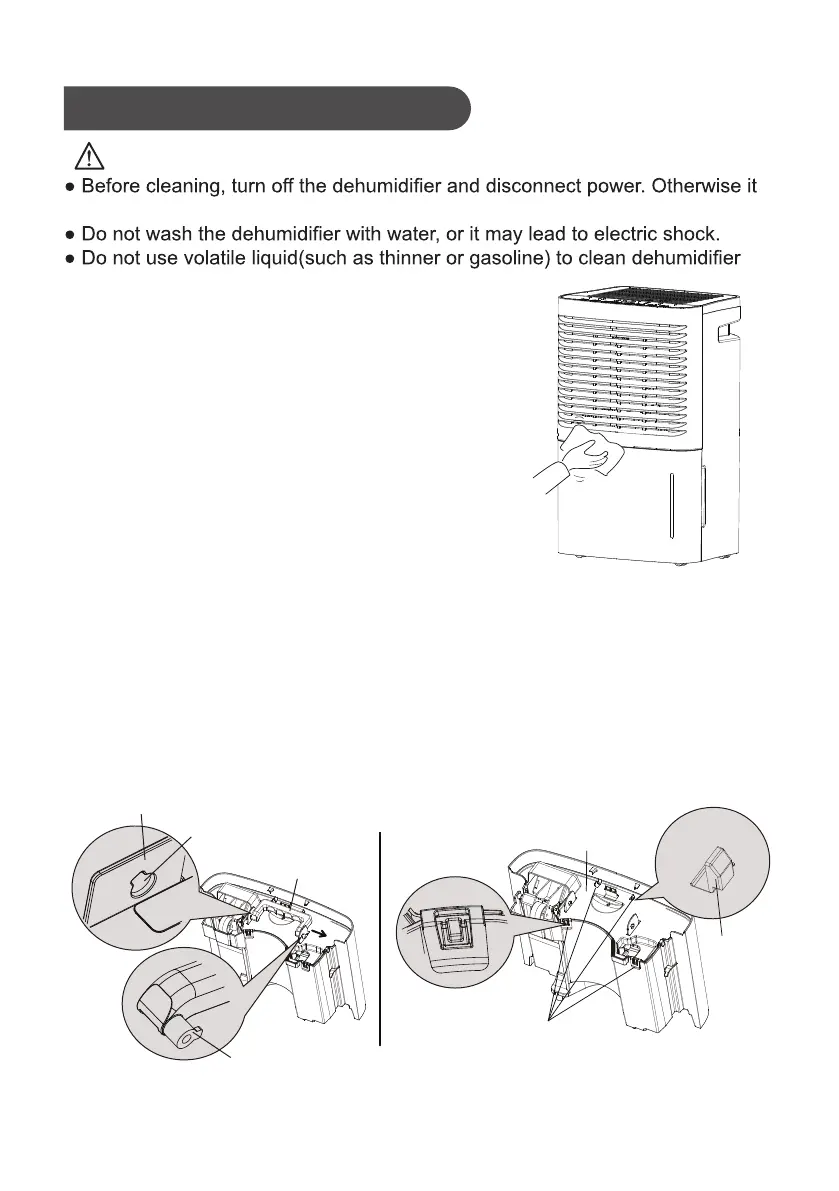 ● Before cleaning, turn off the dehumidifier and disconnect power. Otherwise it

● Do not wash the dehumidifier with water, or it may lead to electric shock.
● Do not use volatile liquid(such as thinner or gasoline) to clean dehumidifier