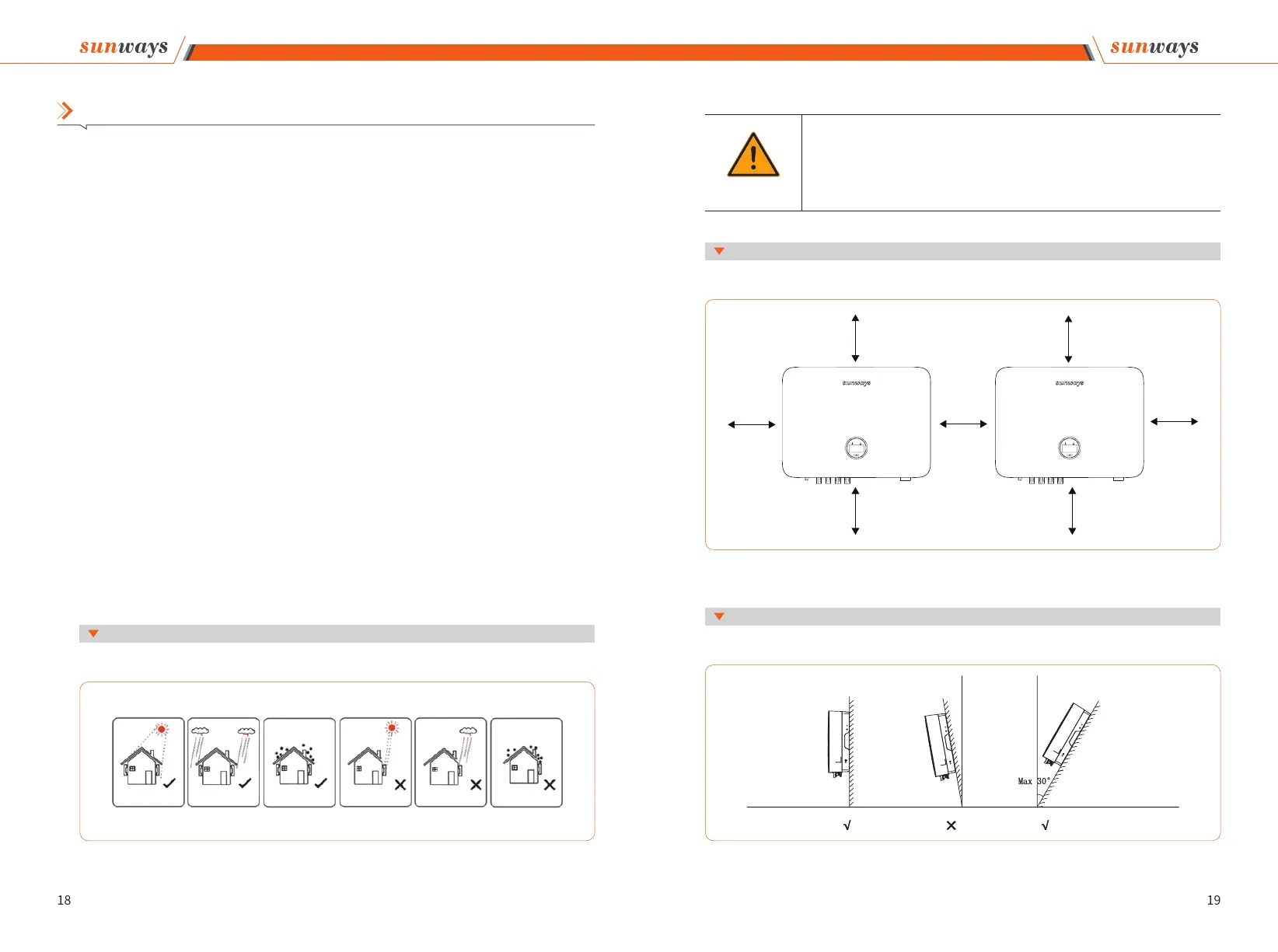 sunways

sunways

sunways

sunways

Max 30°

√

×

√

18

19