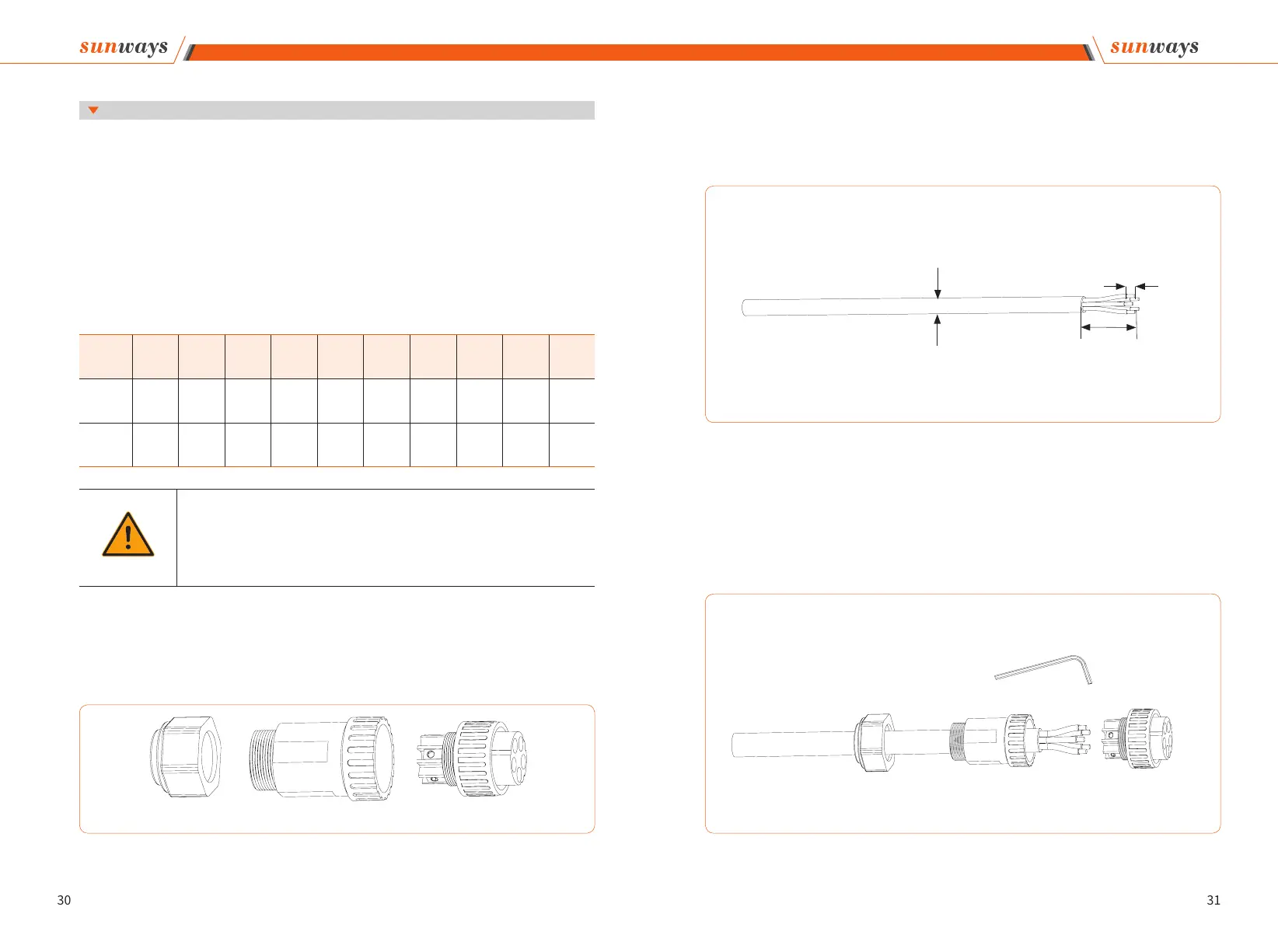 sunways

sunways

30

31