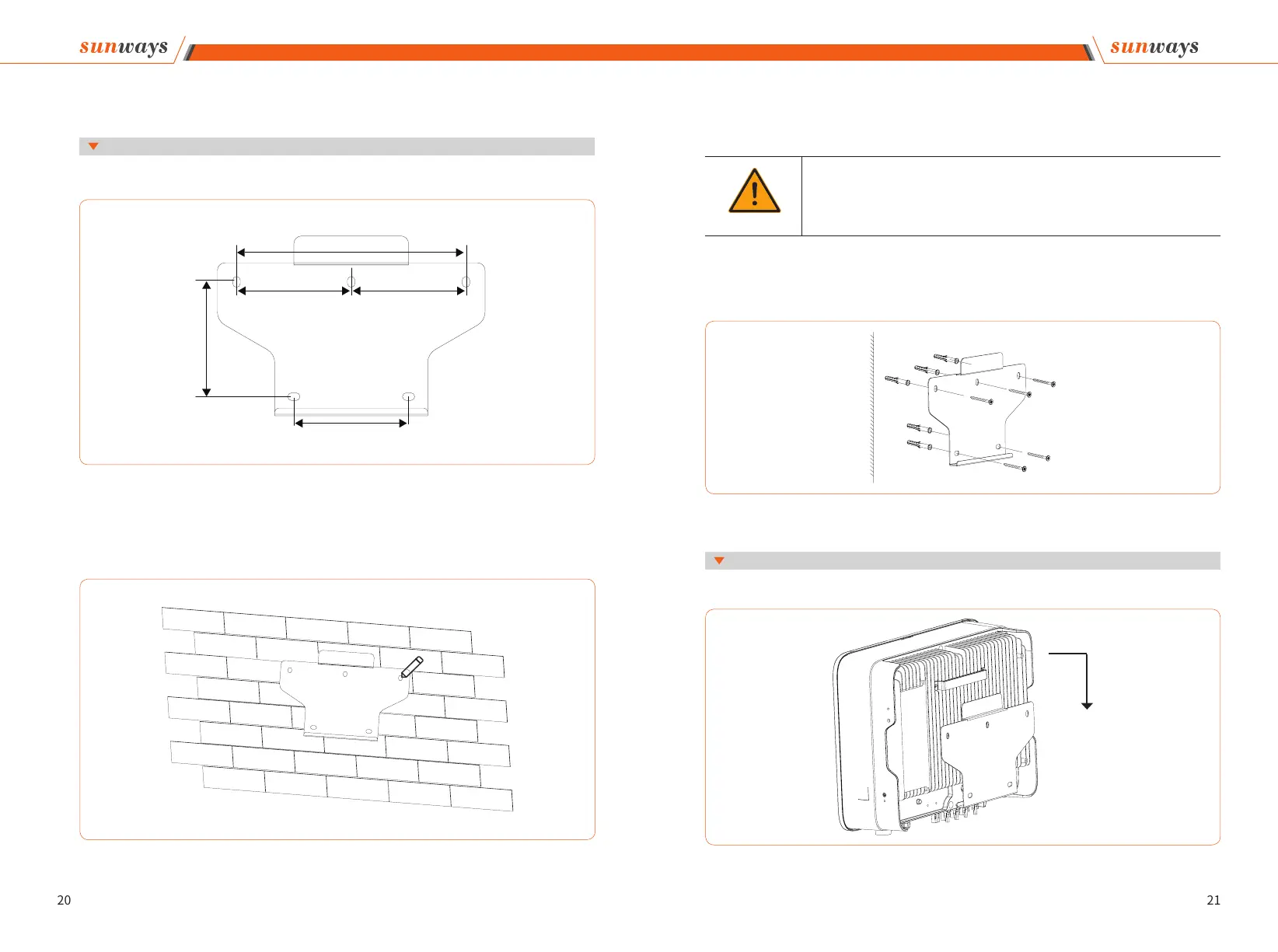 sunways

sunways

20

21