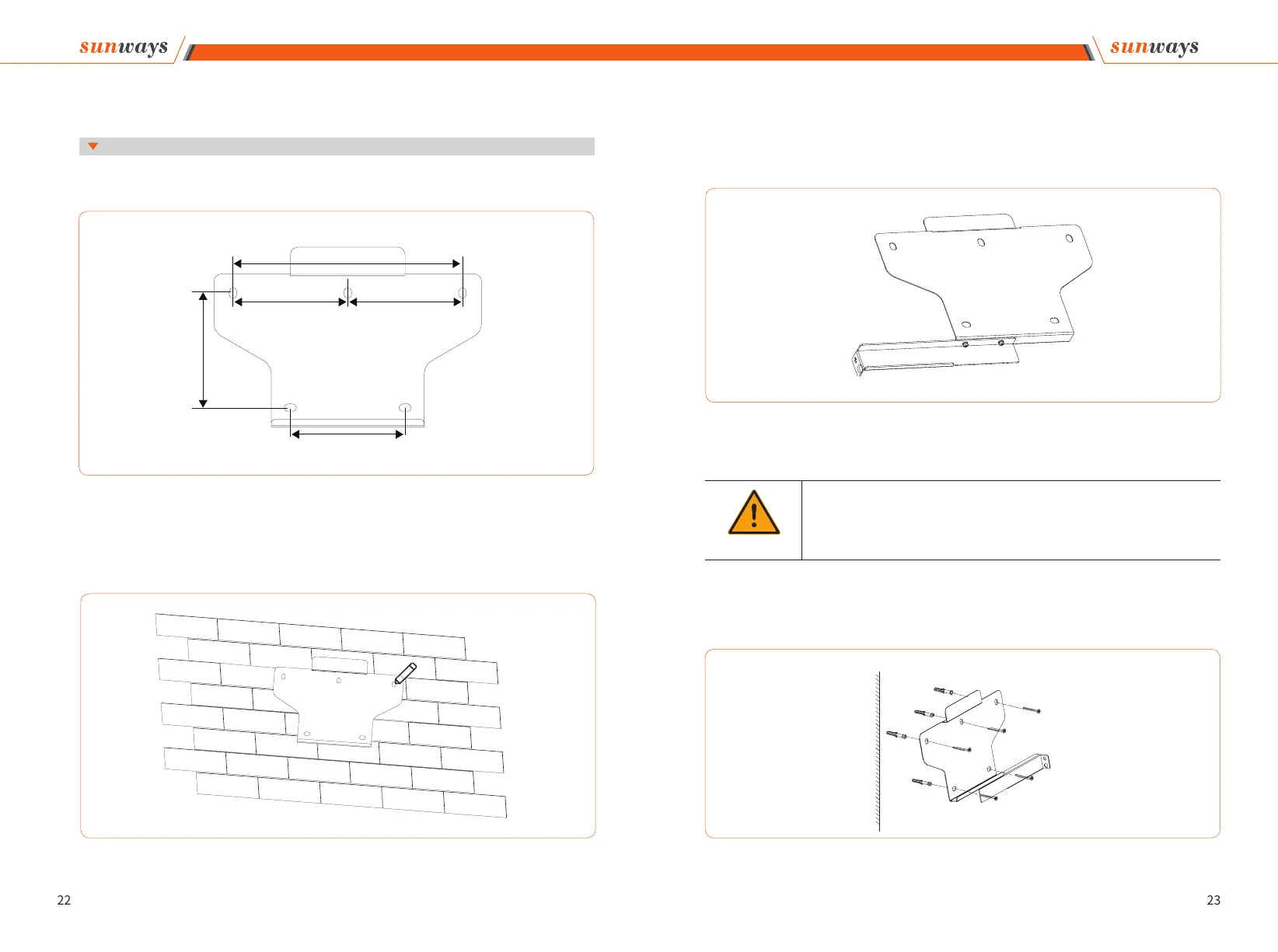 sunways

sunways

22

23