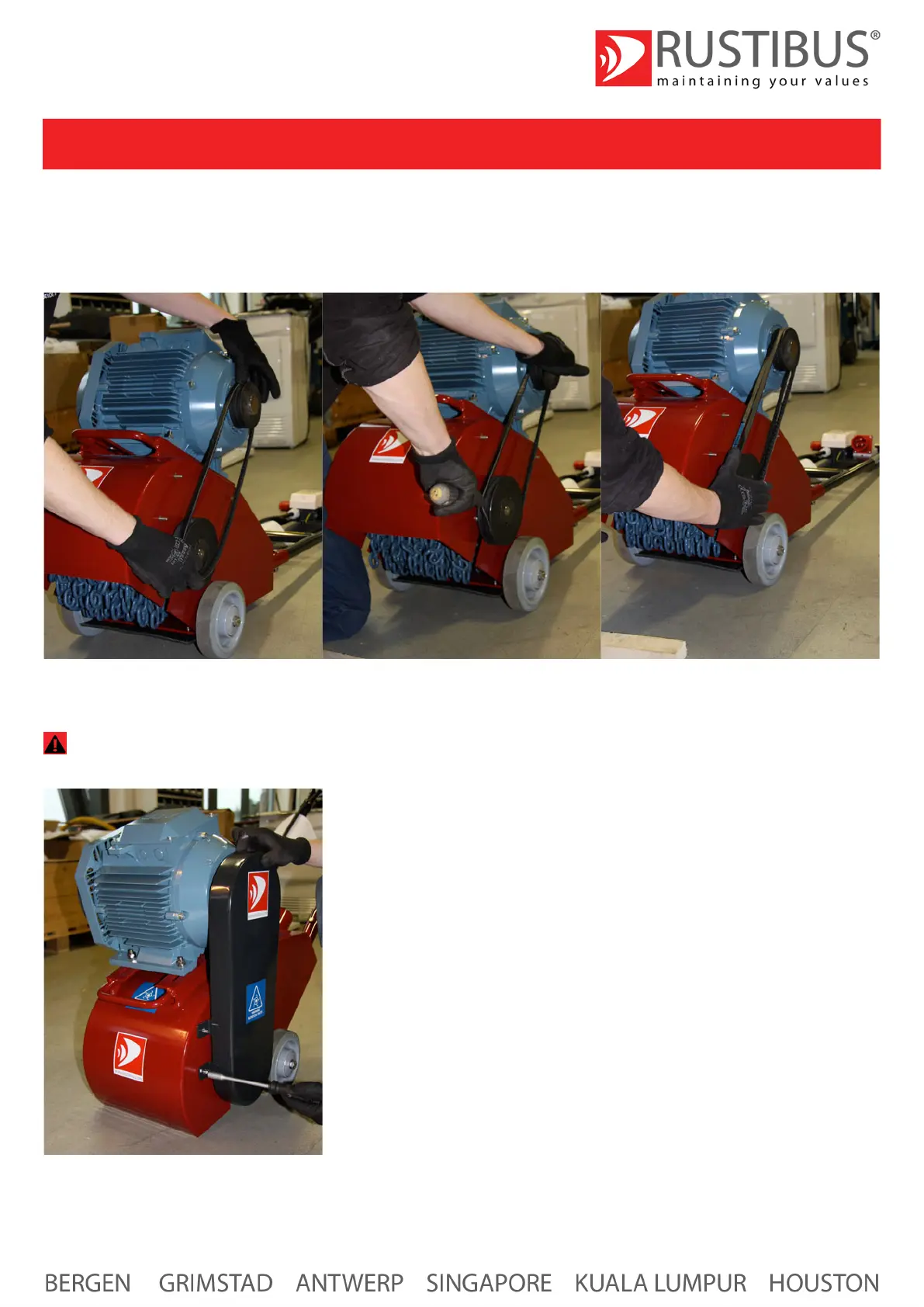 RUSTIBUS®
maintaining your values

BERGEN GRIMSTAD ANTWERP SINGAPORE KUALA LUMPUR HOUSTON