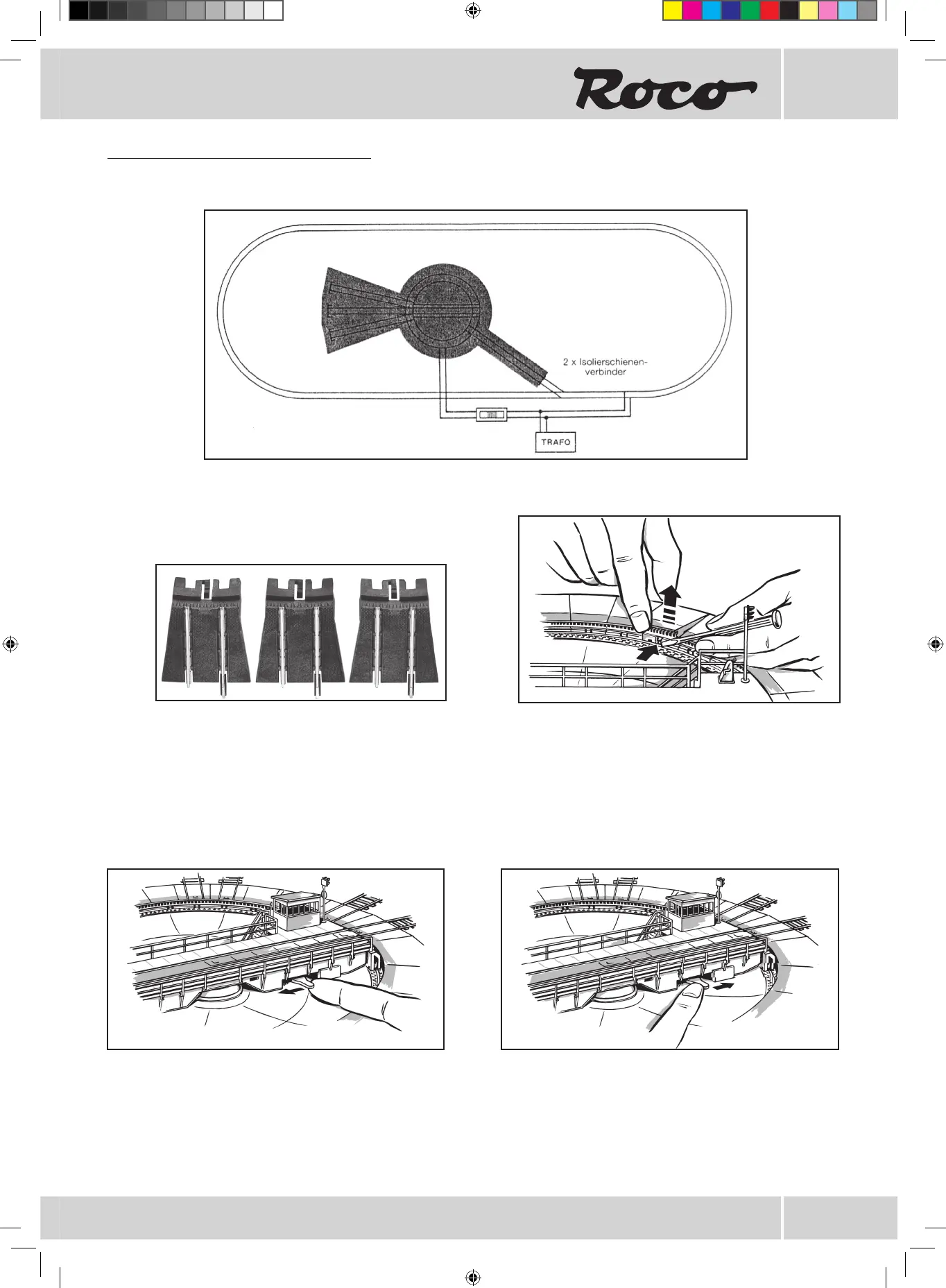 Roco

2 x Isolierschienen-verbinder

TRAFO