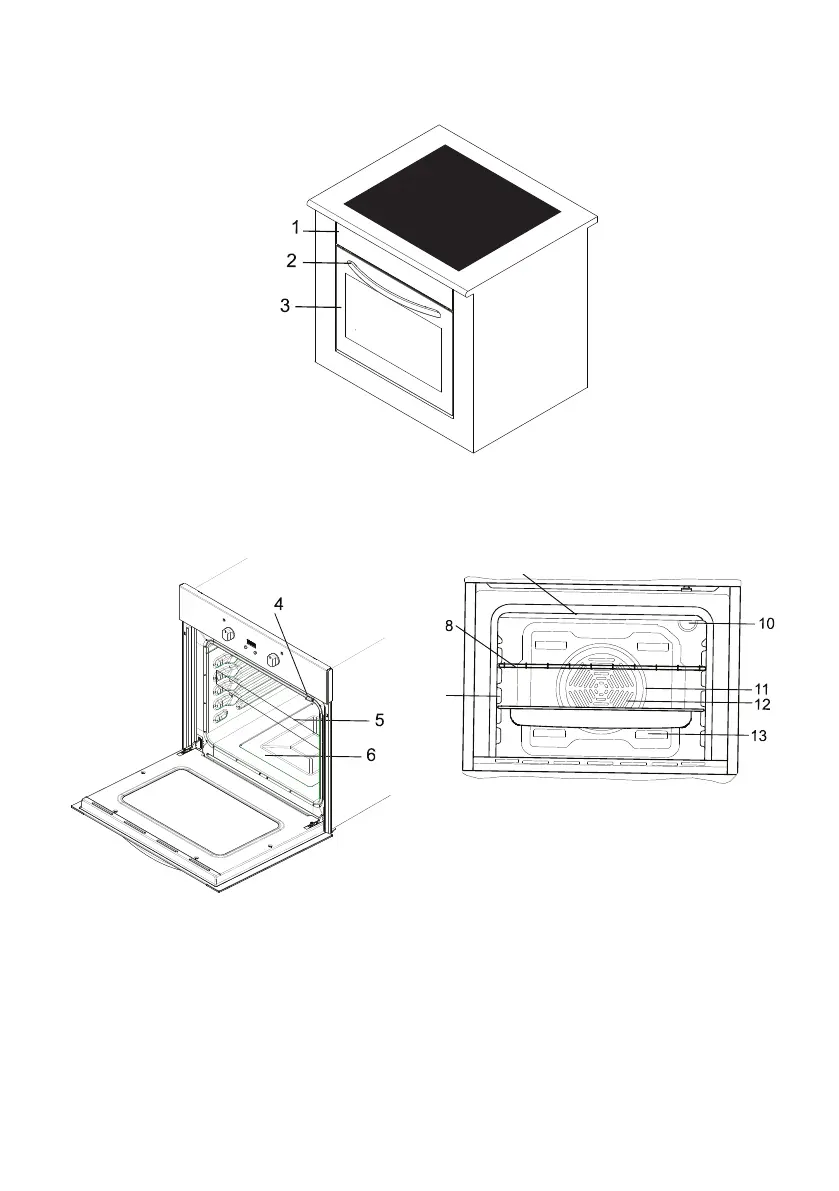 1
2
3
4
5
6
8
10
11
12
13