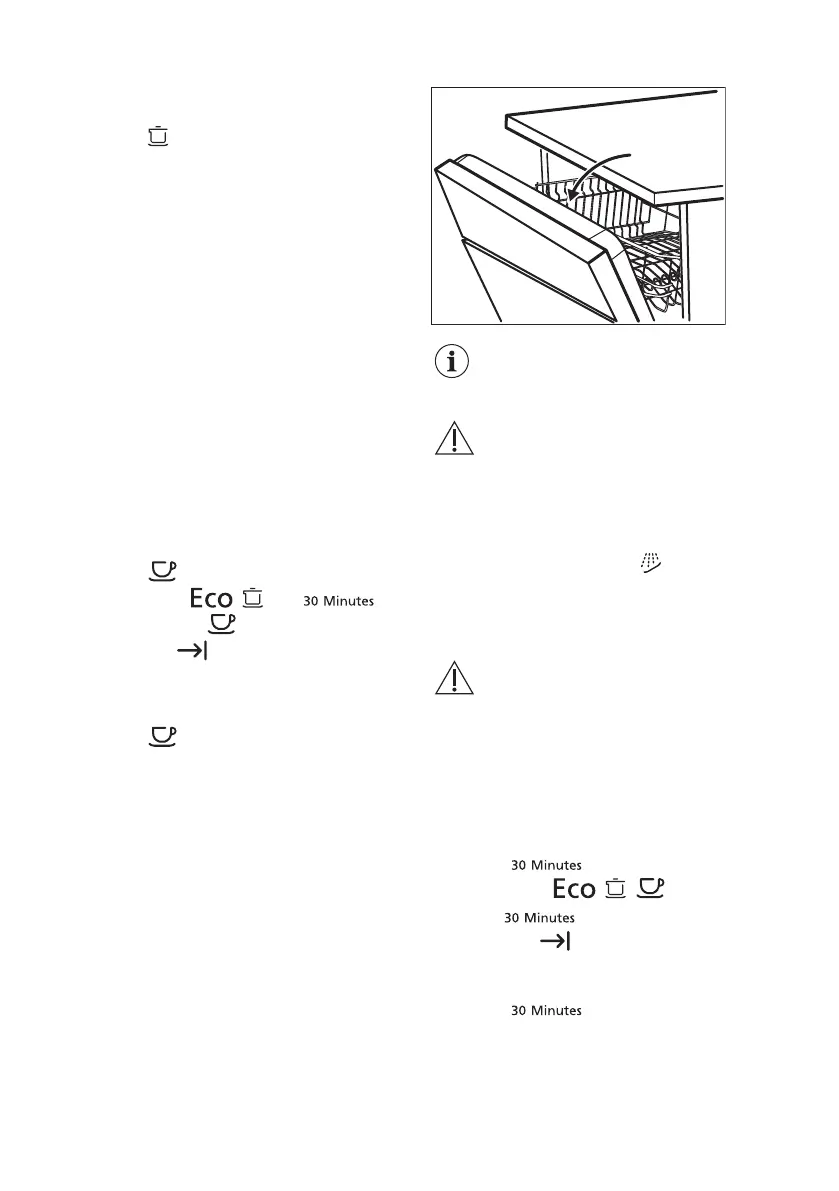 Eco

30 Minutes

30 Minutes

Eco

30 Minutes

30 Minutes