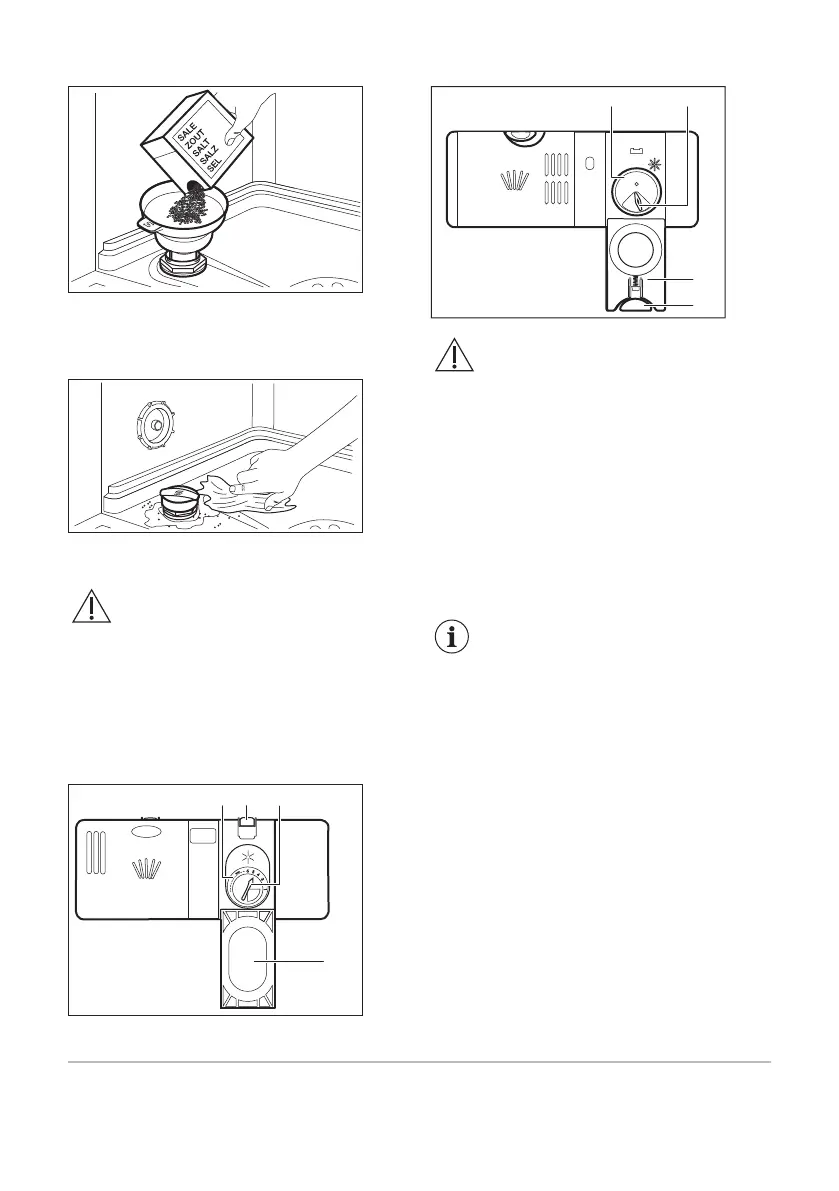 SALE
ZOUT
SALT
SALZ
SEL