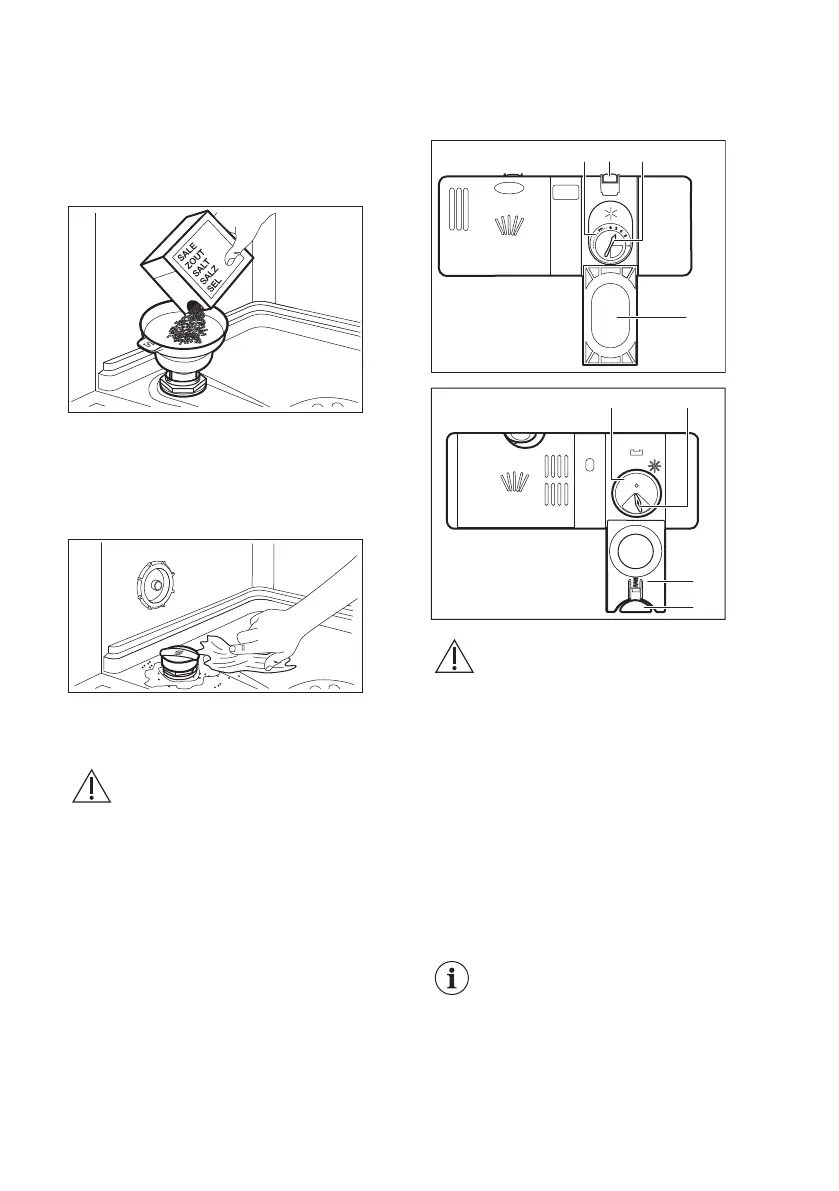 SALE
ZOUT
SALT
SALZ
SEL