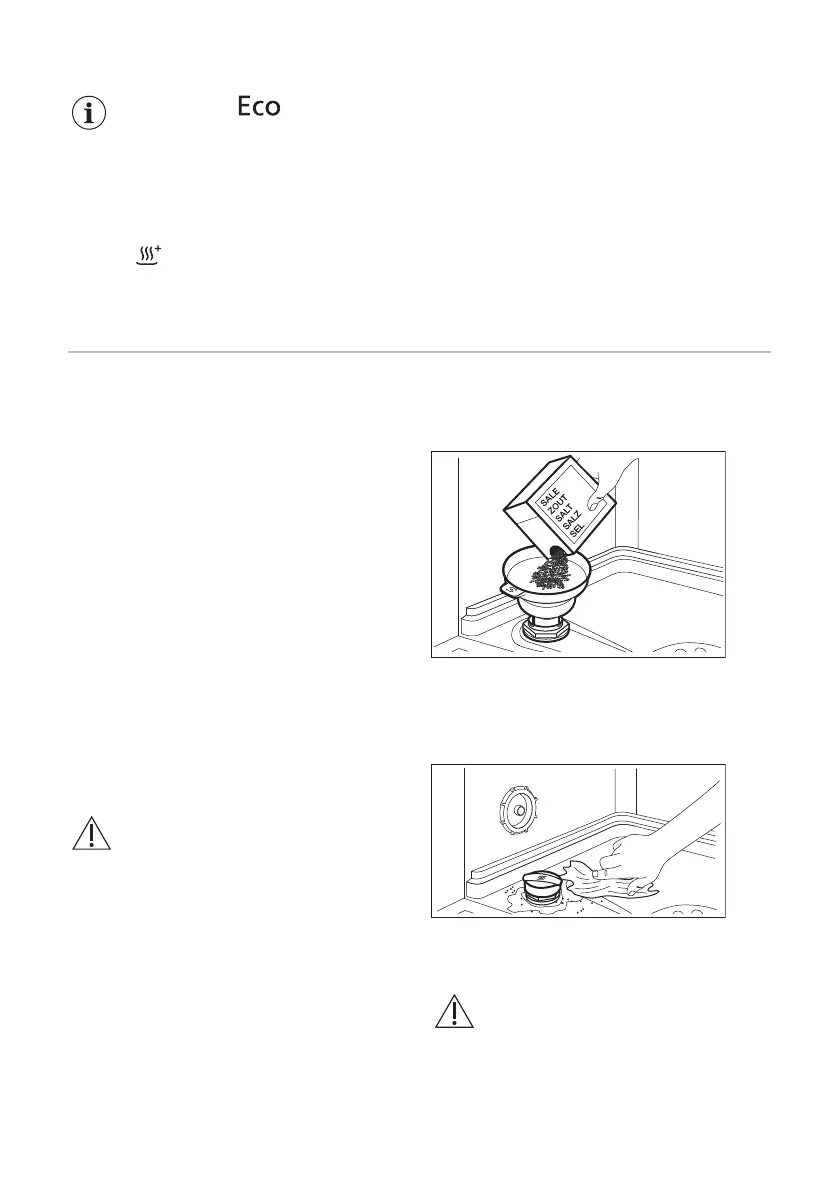 Eco

SALE
ZOUT
SALT
SALZ
SEL