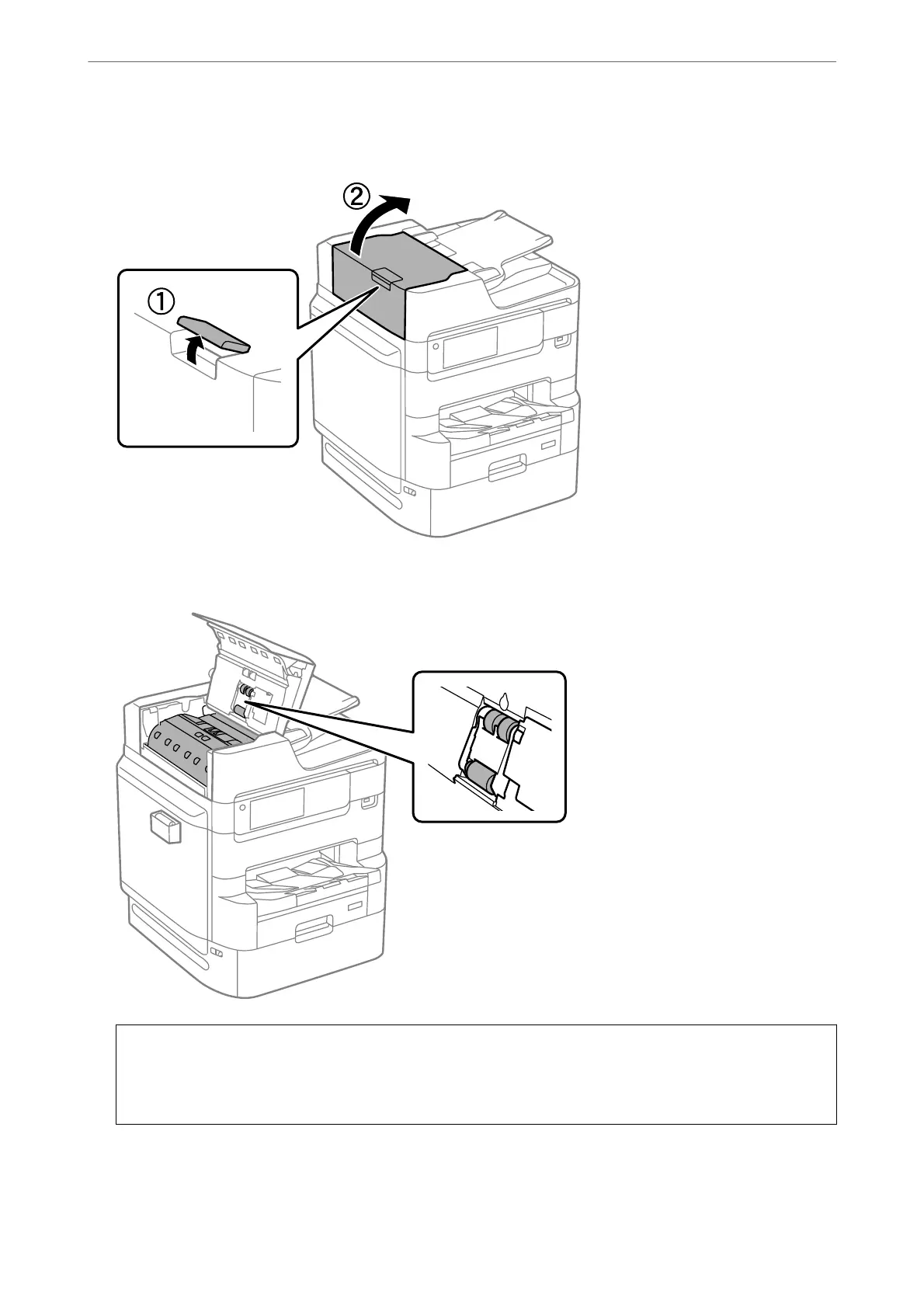 ②

①