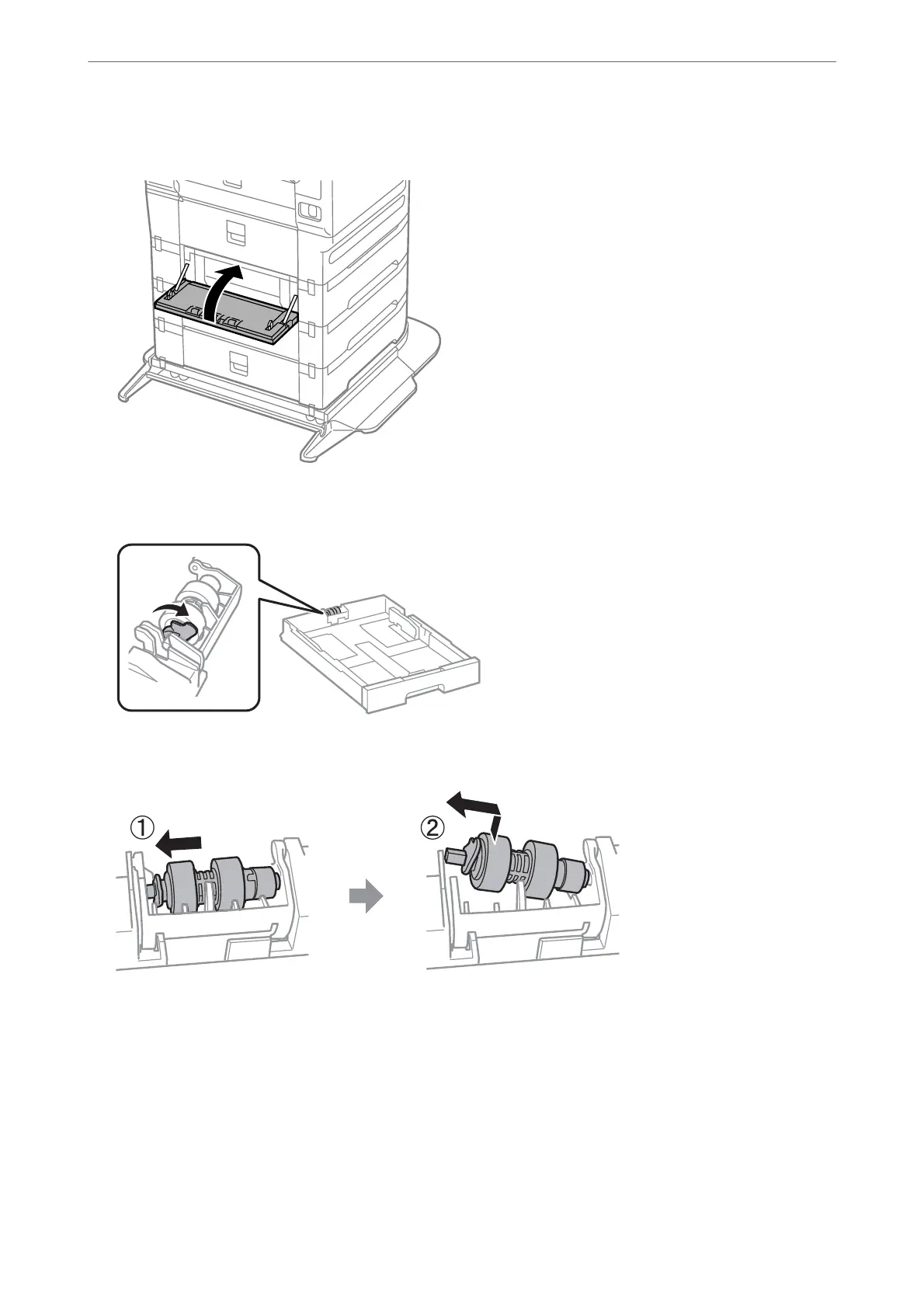 ①

②