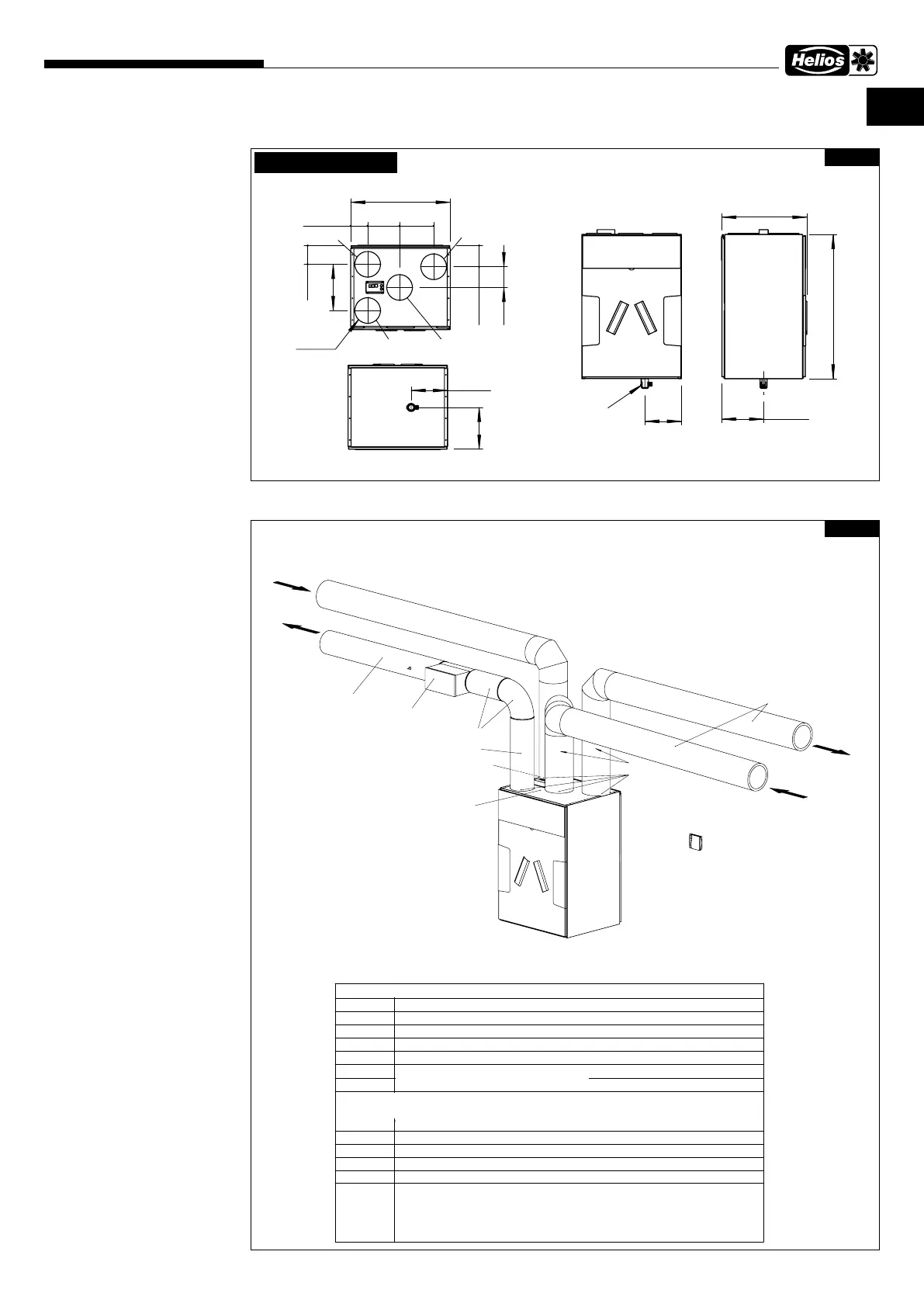 Helios