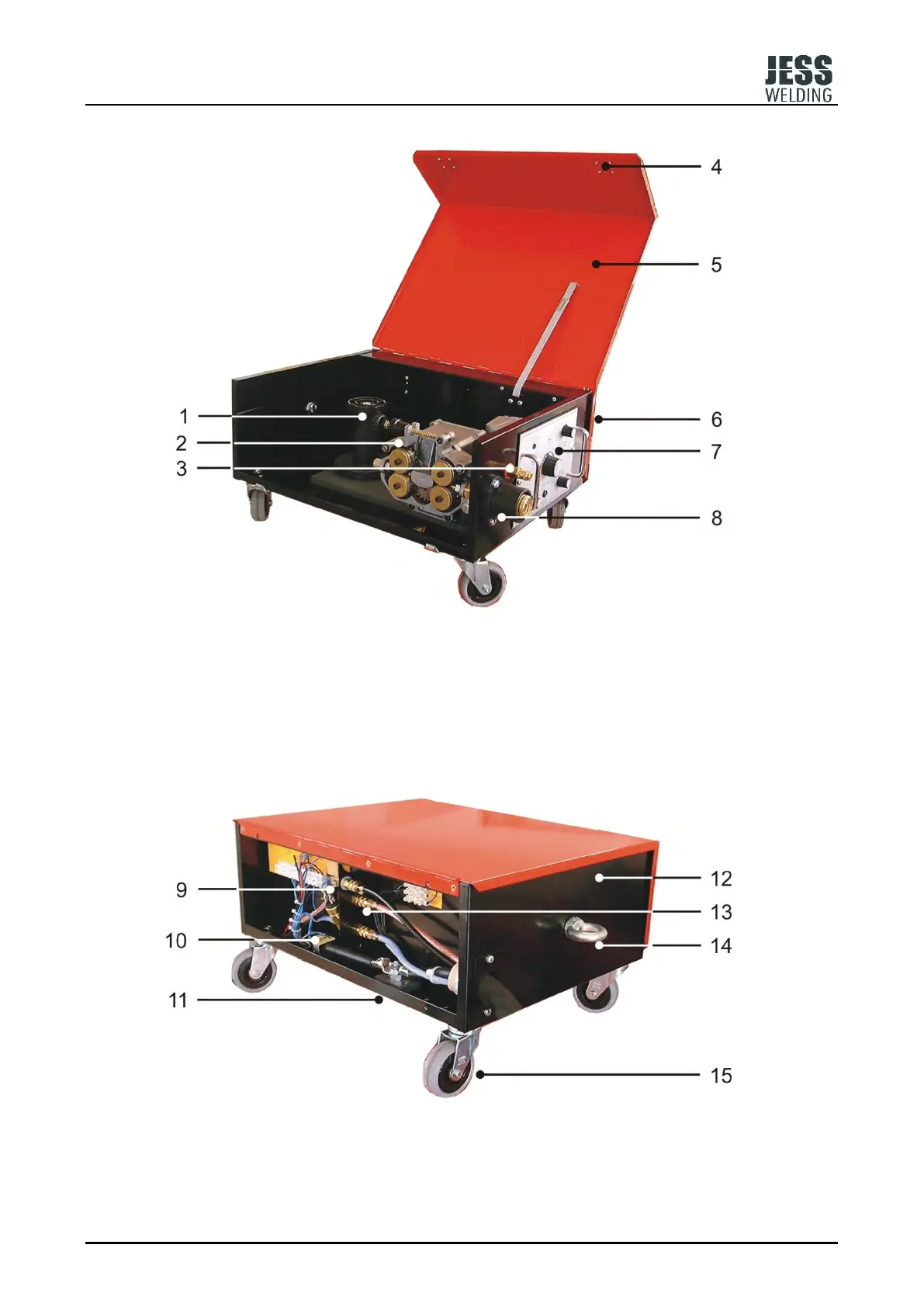 JESS
WELDING

4
5
1
2
3
6
7
8

9
10
11
12
13
14
15