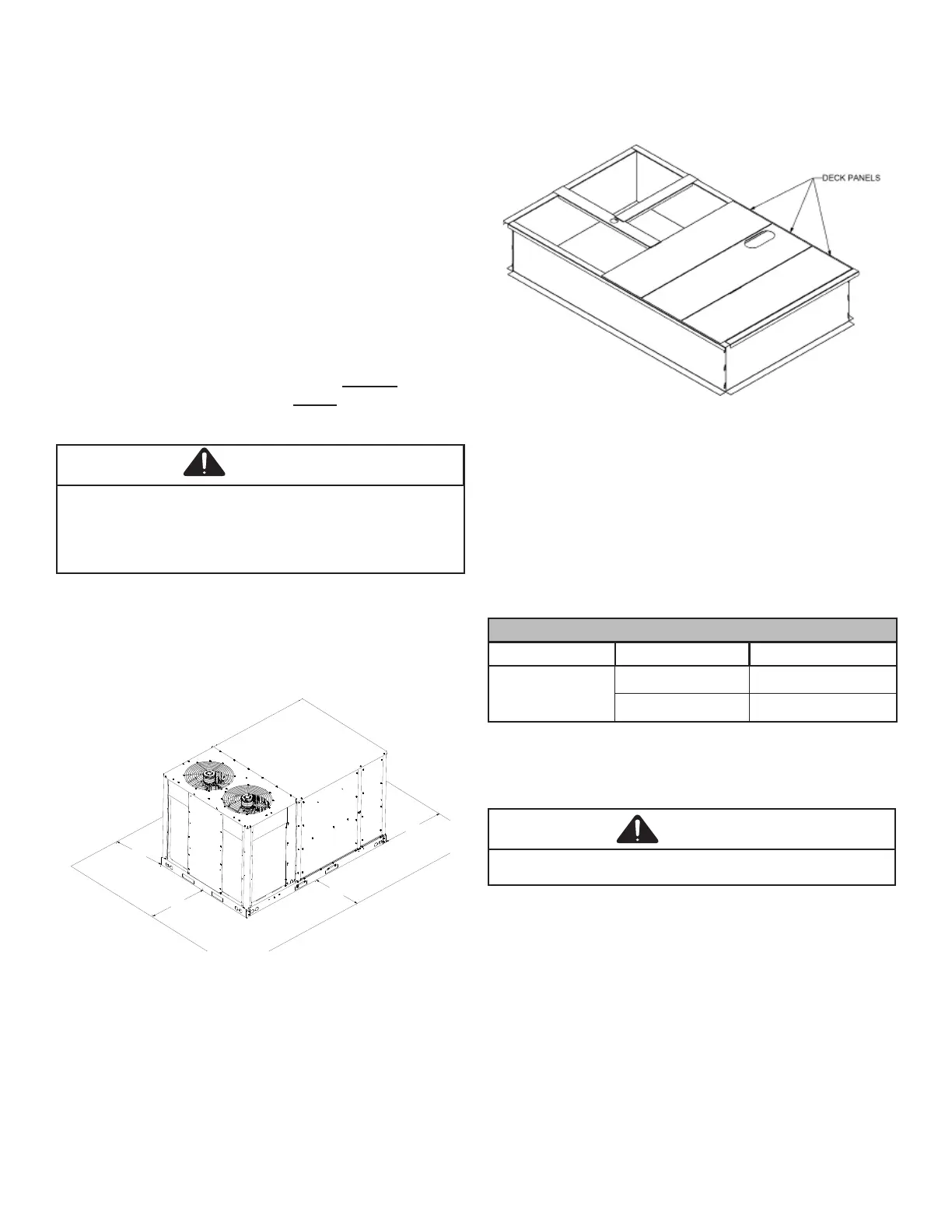 DECK PANELS