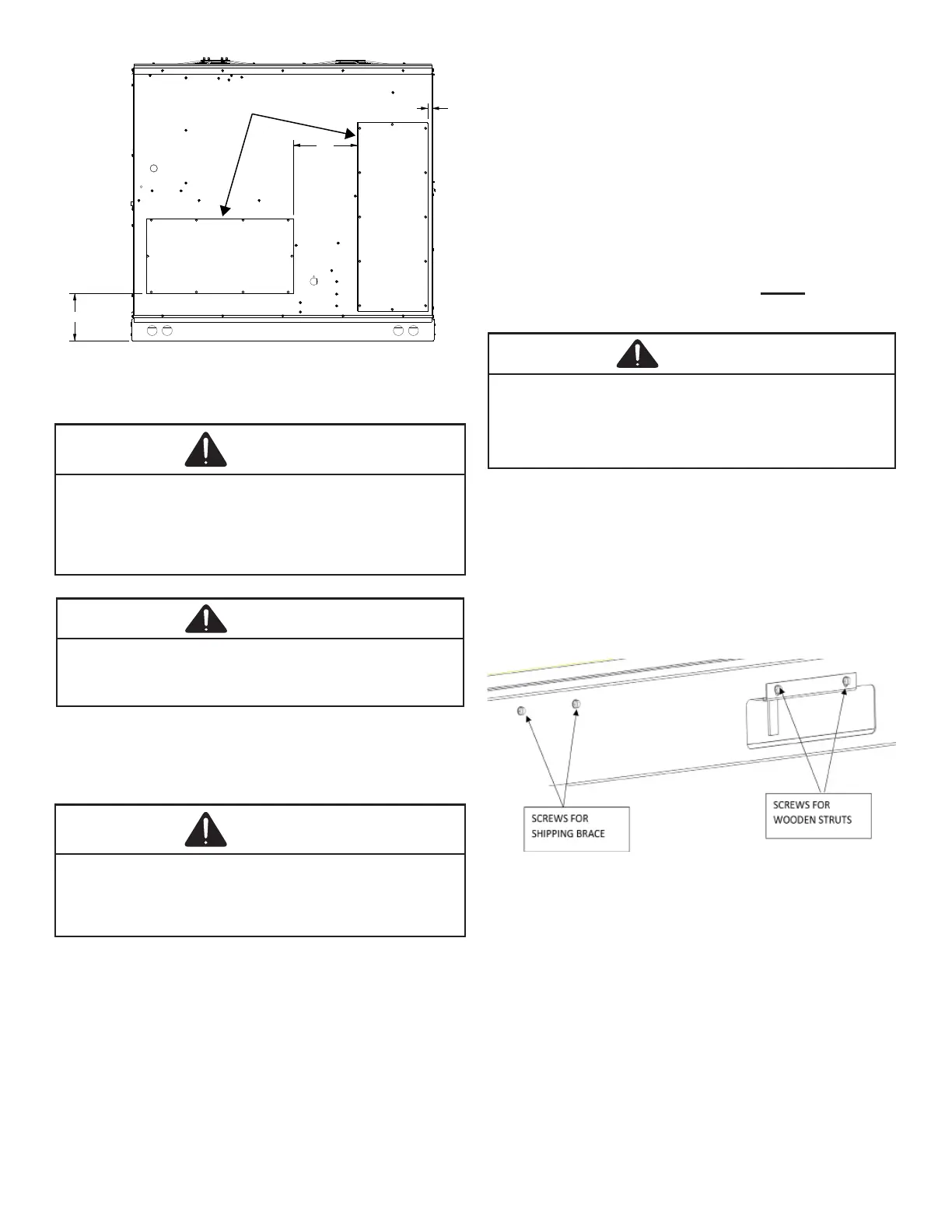 SCREWS FOR SHIPPING BRACE

SCREWS FOR WOODEN STRUTS