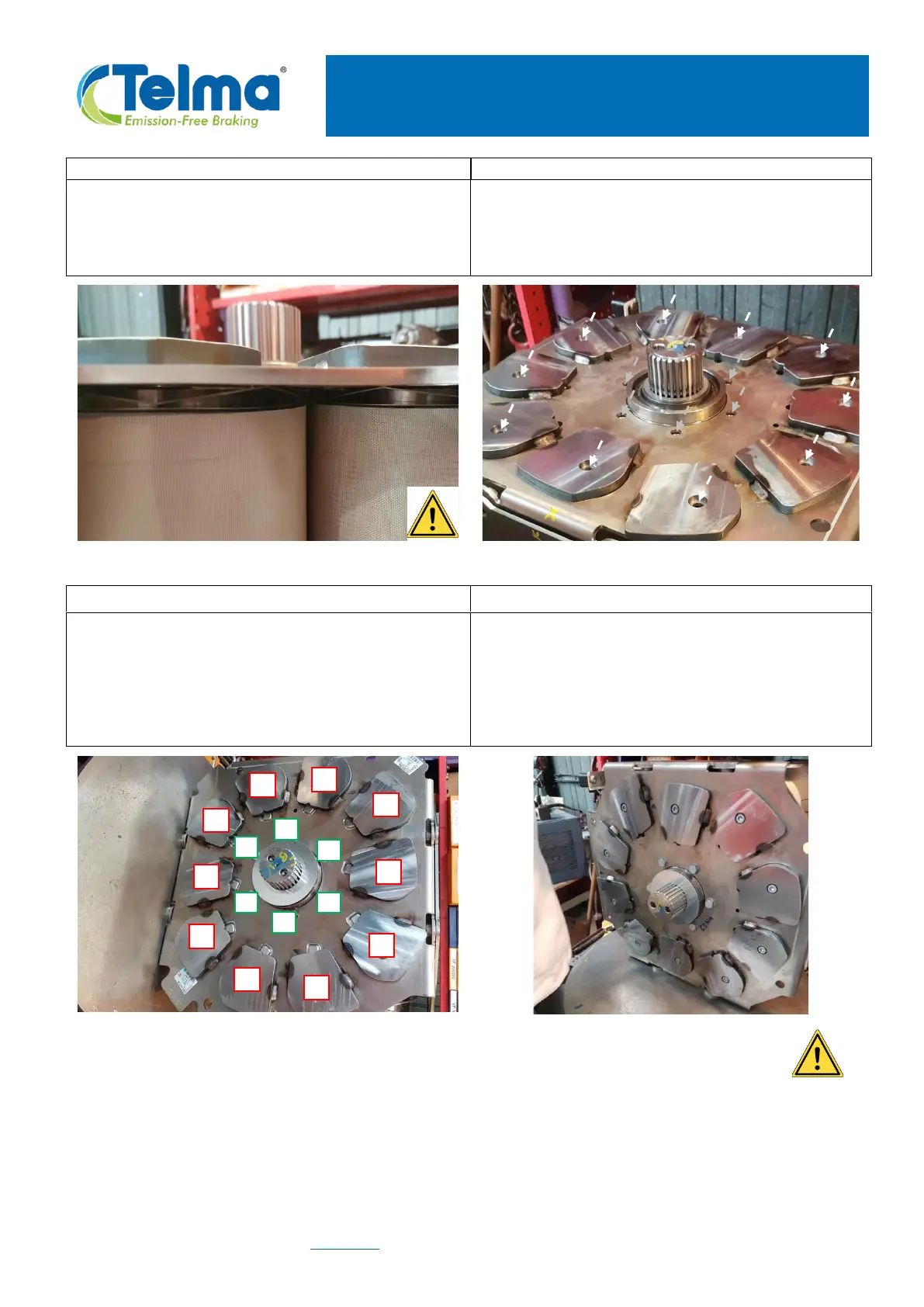 Telma®
Emission-Free Braking