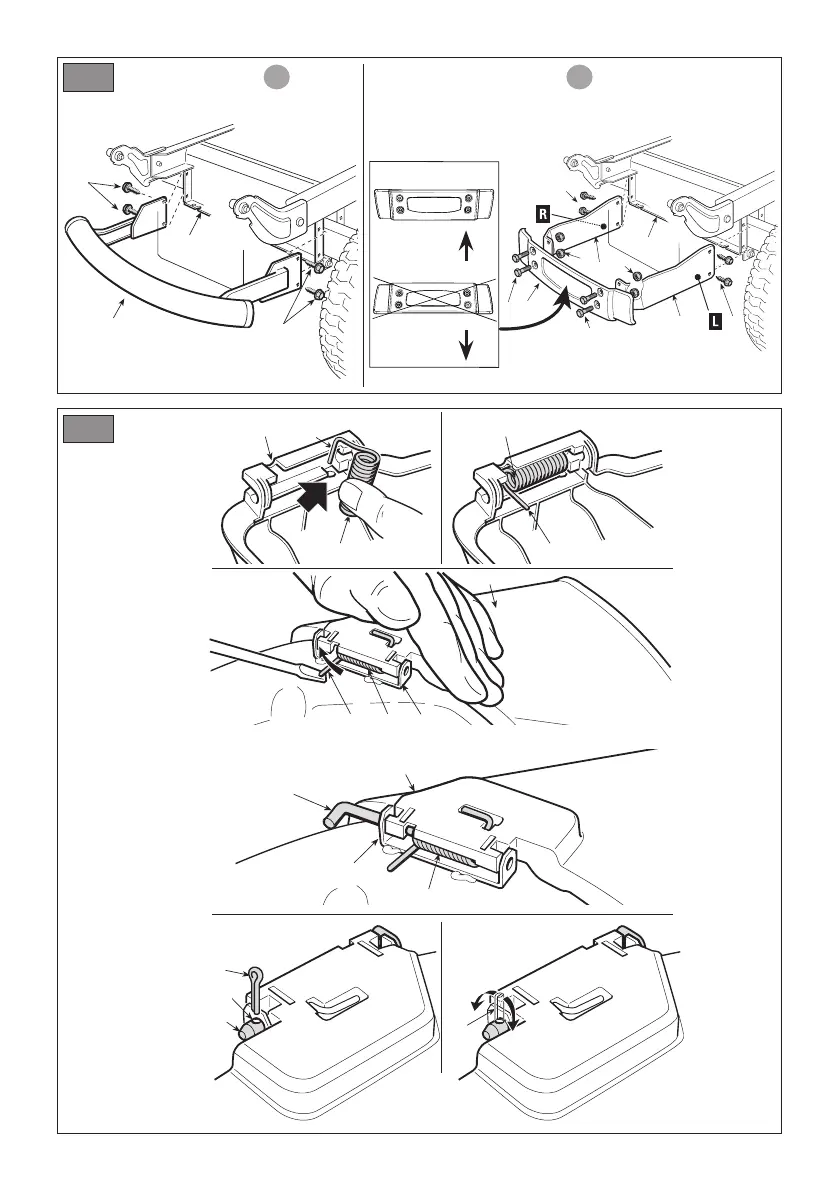 R

L