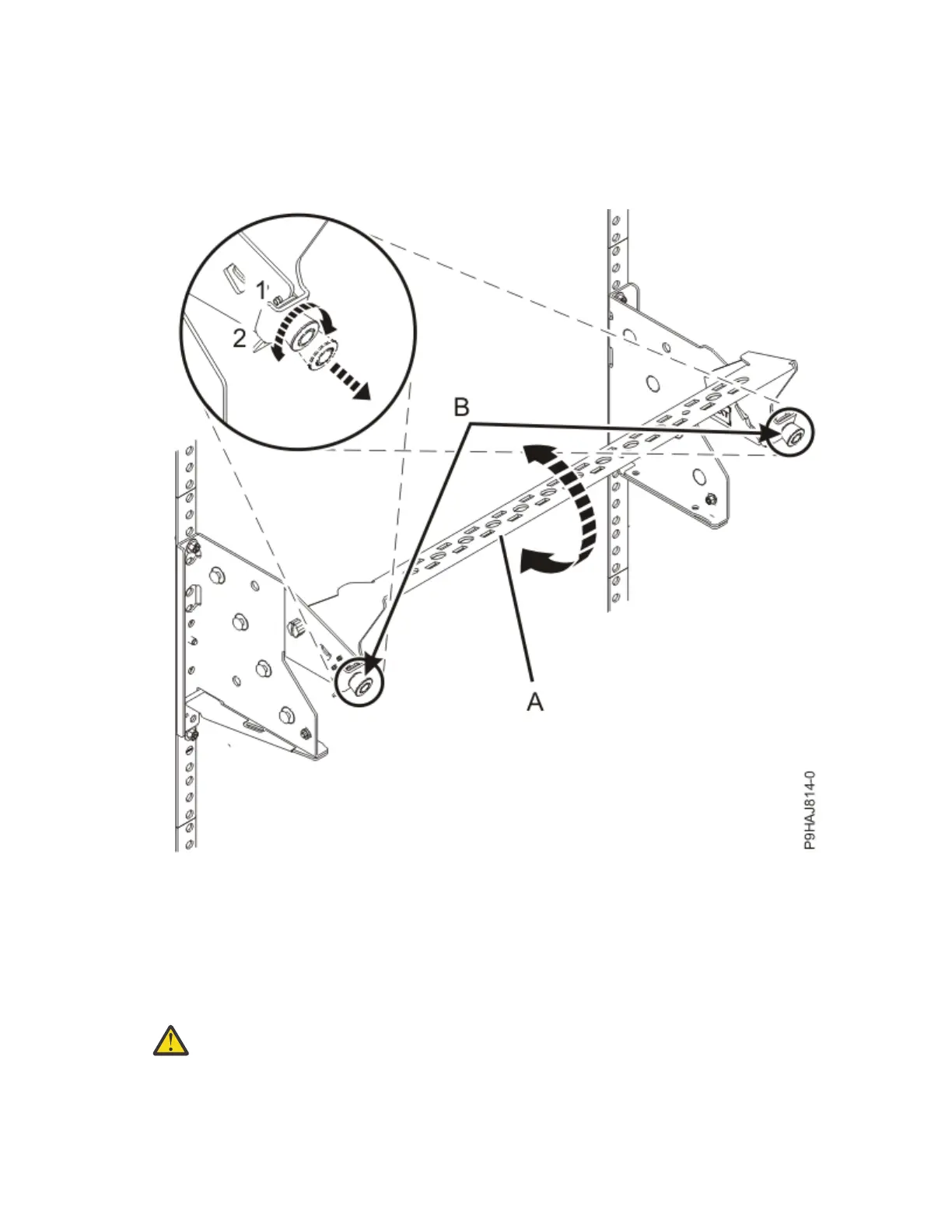 1
2
B
A
P9HAJ814-0