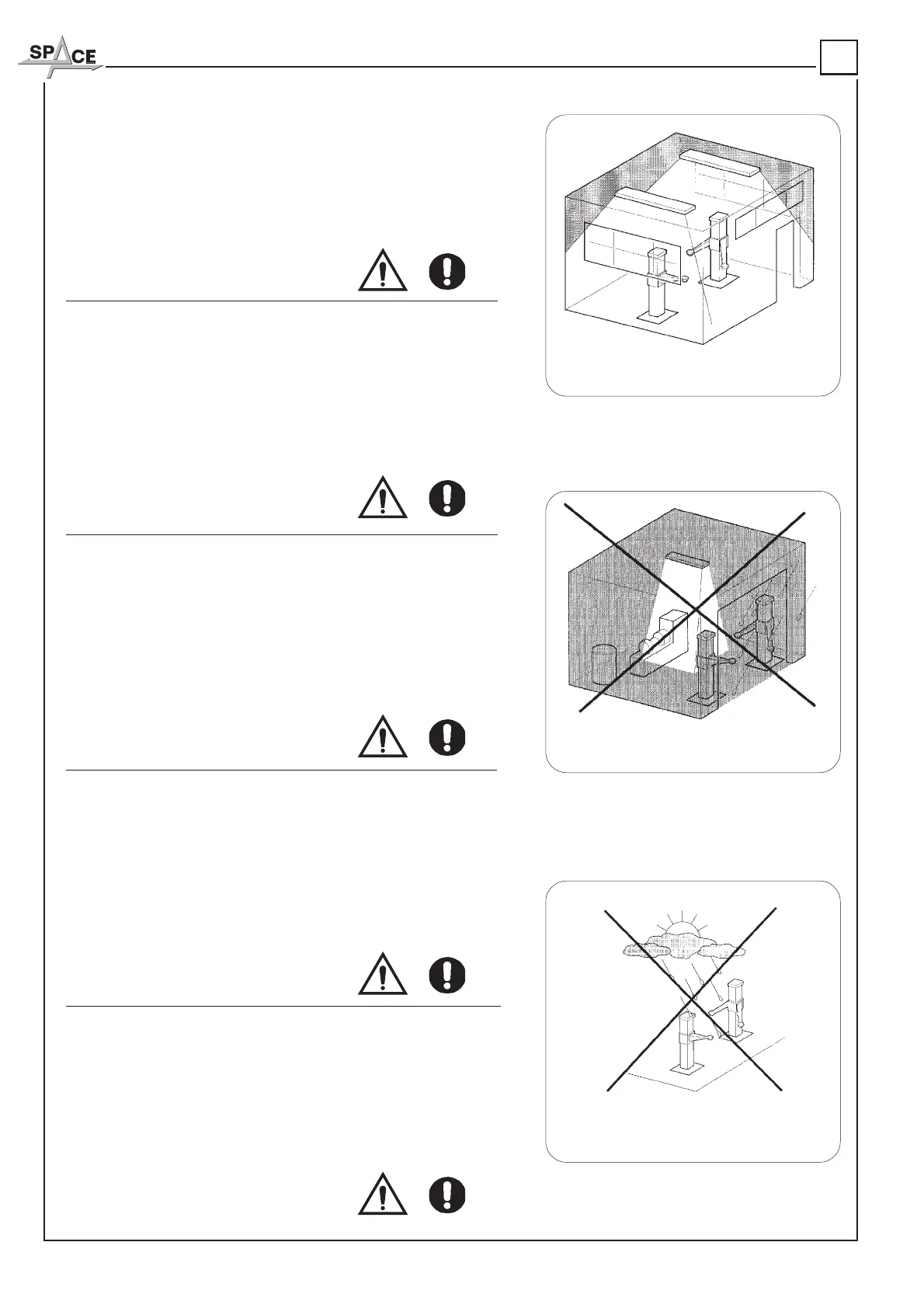 SPACE