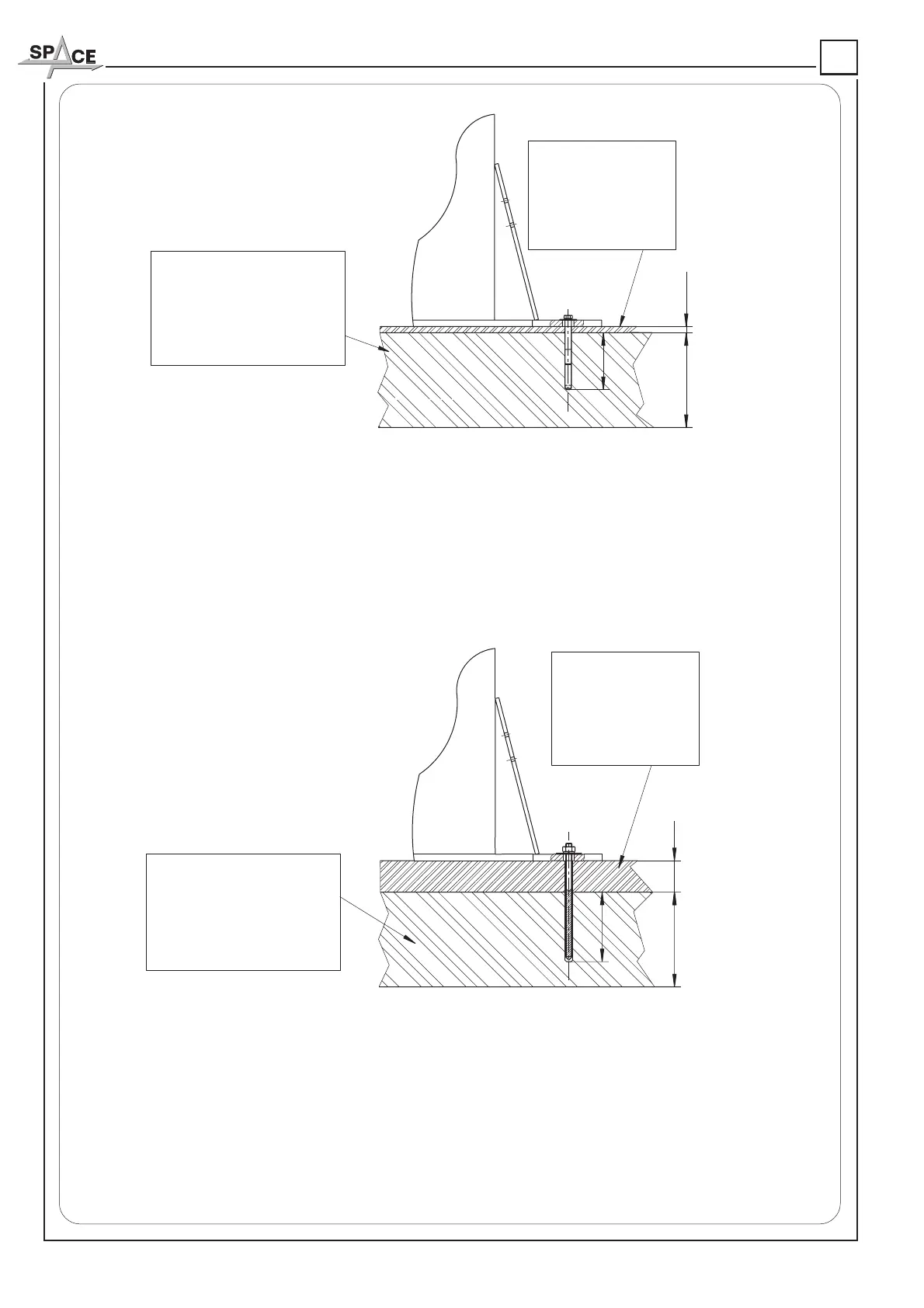 SPACE