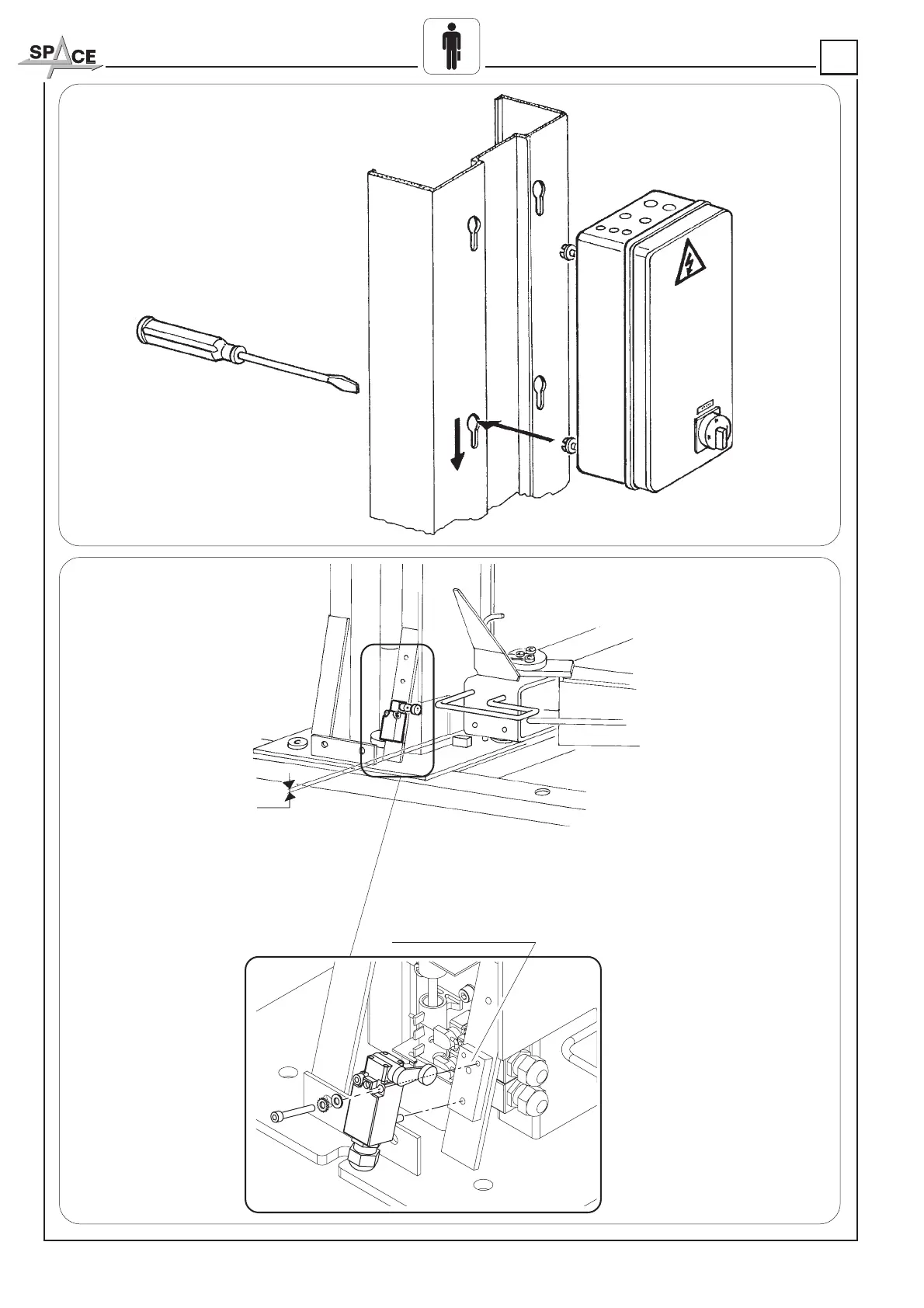 SPACE