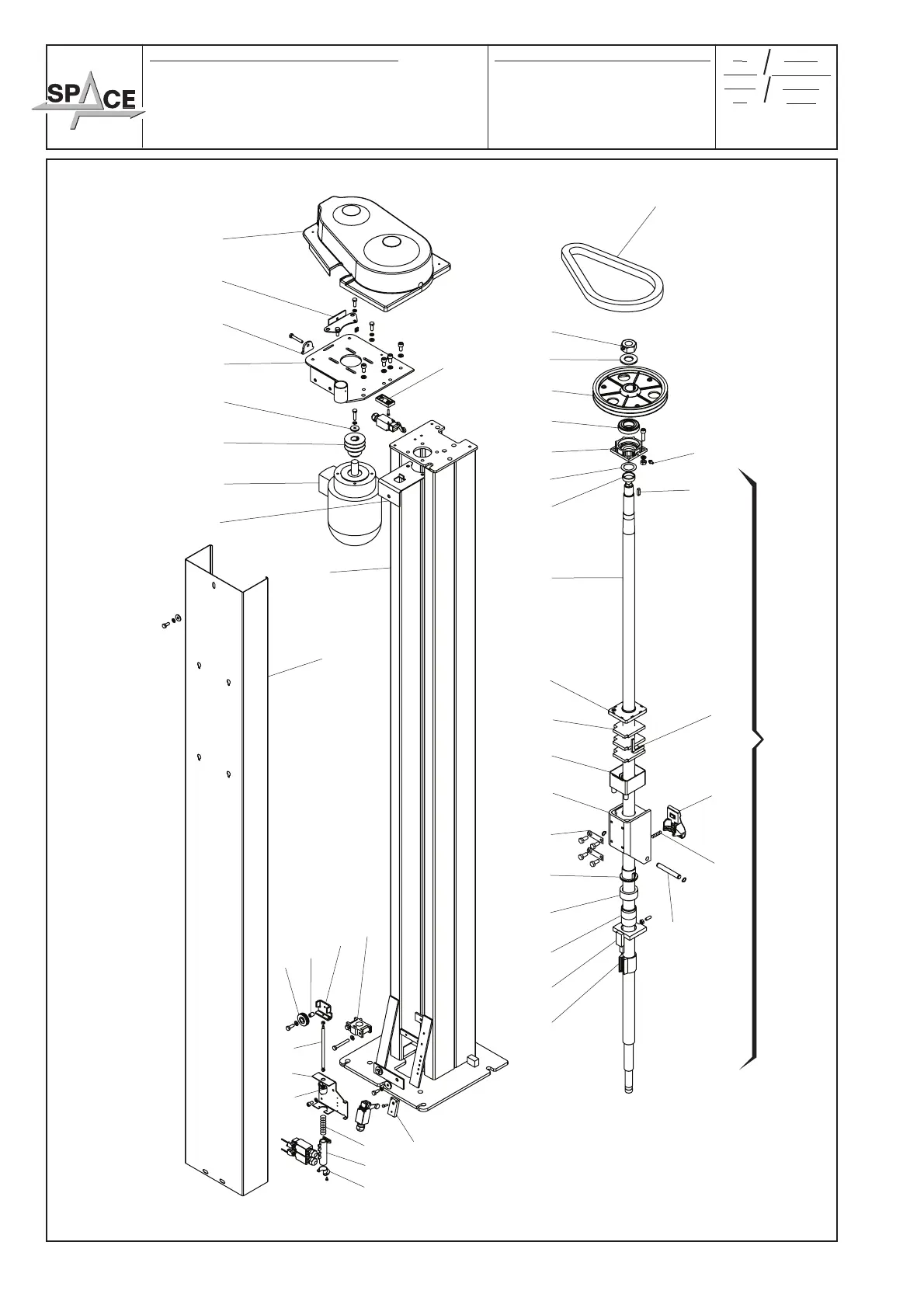 SPACE