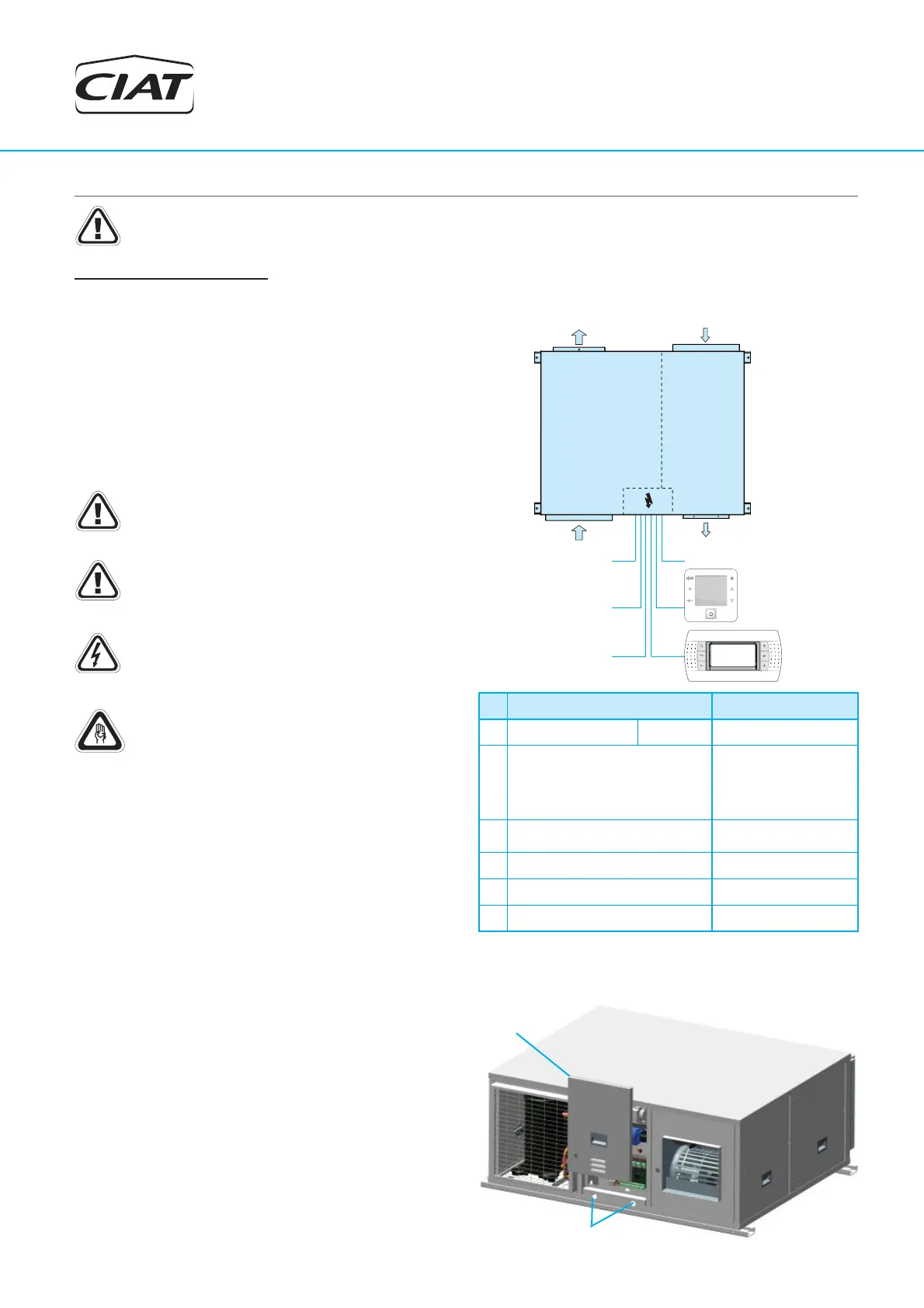 CIAT