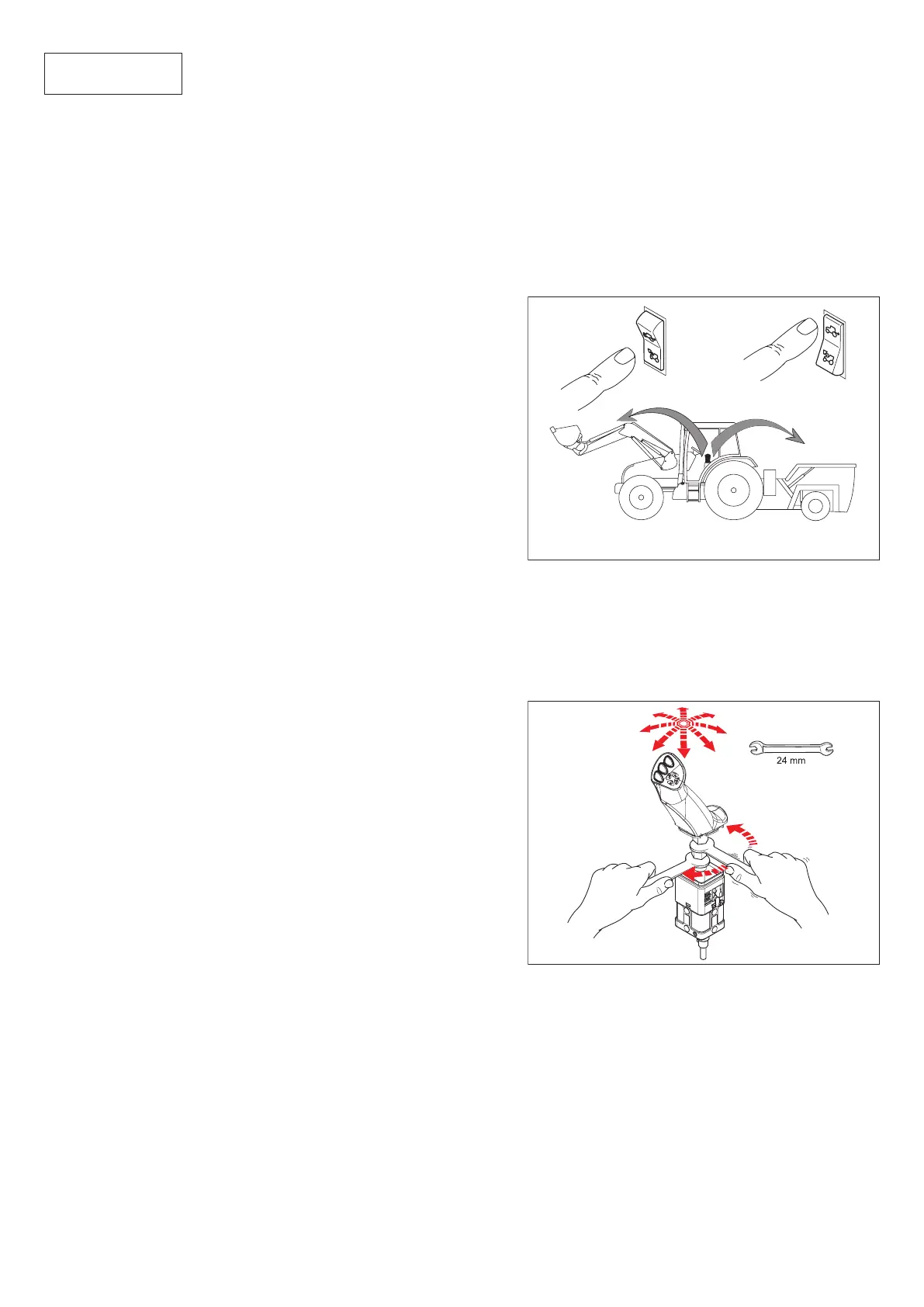 24 mm