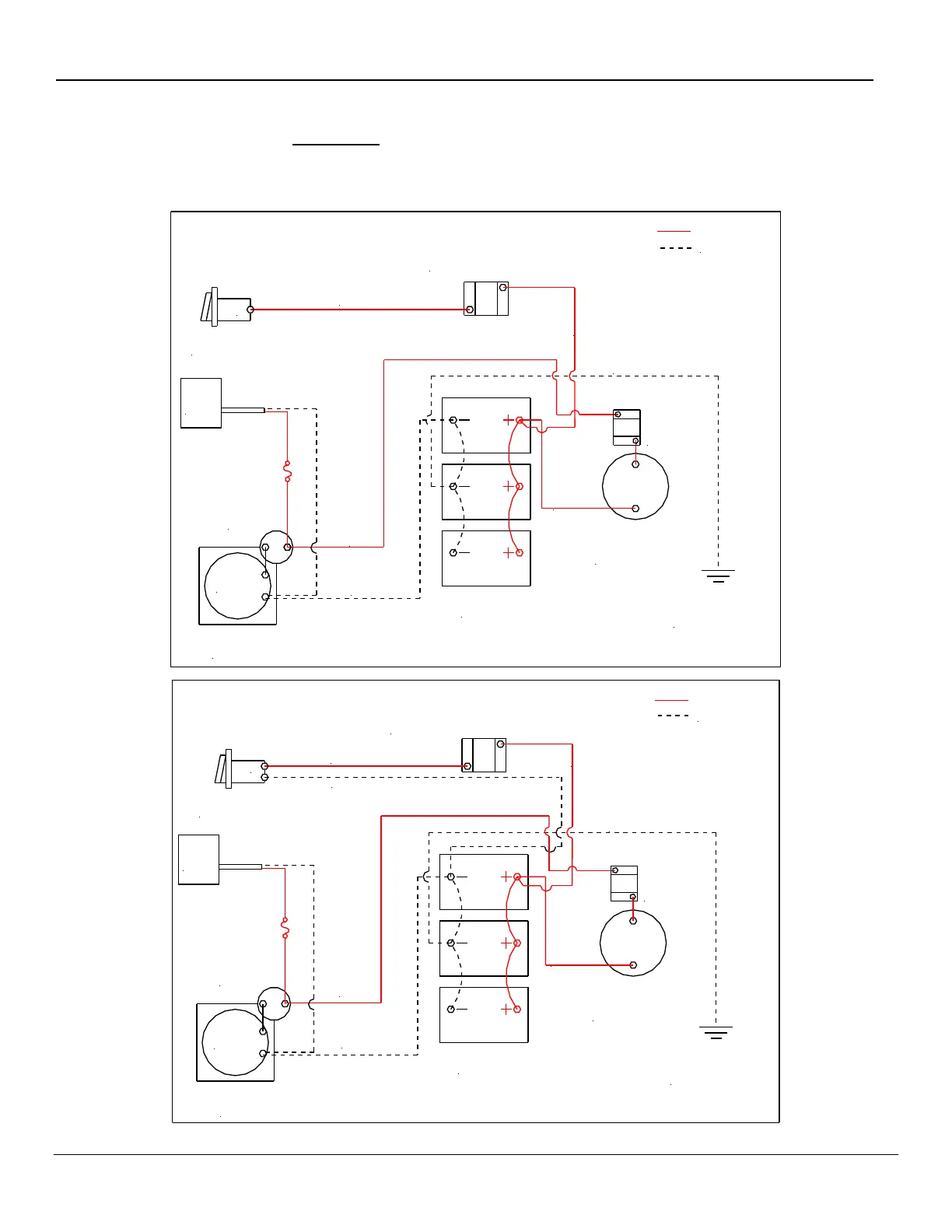 $-$ $+$
$-$ $+$
$-$ $+$

$-$ $+$
$-$ $+$
$-$ $+$