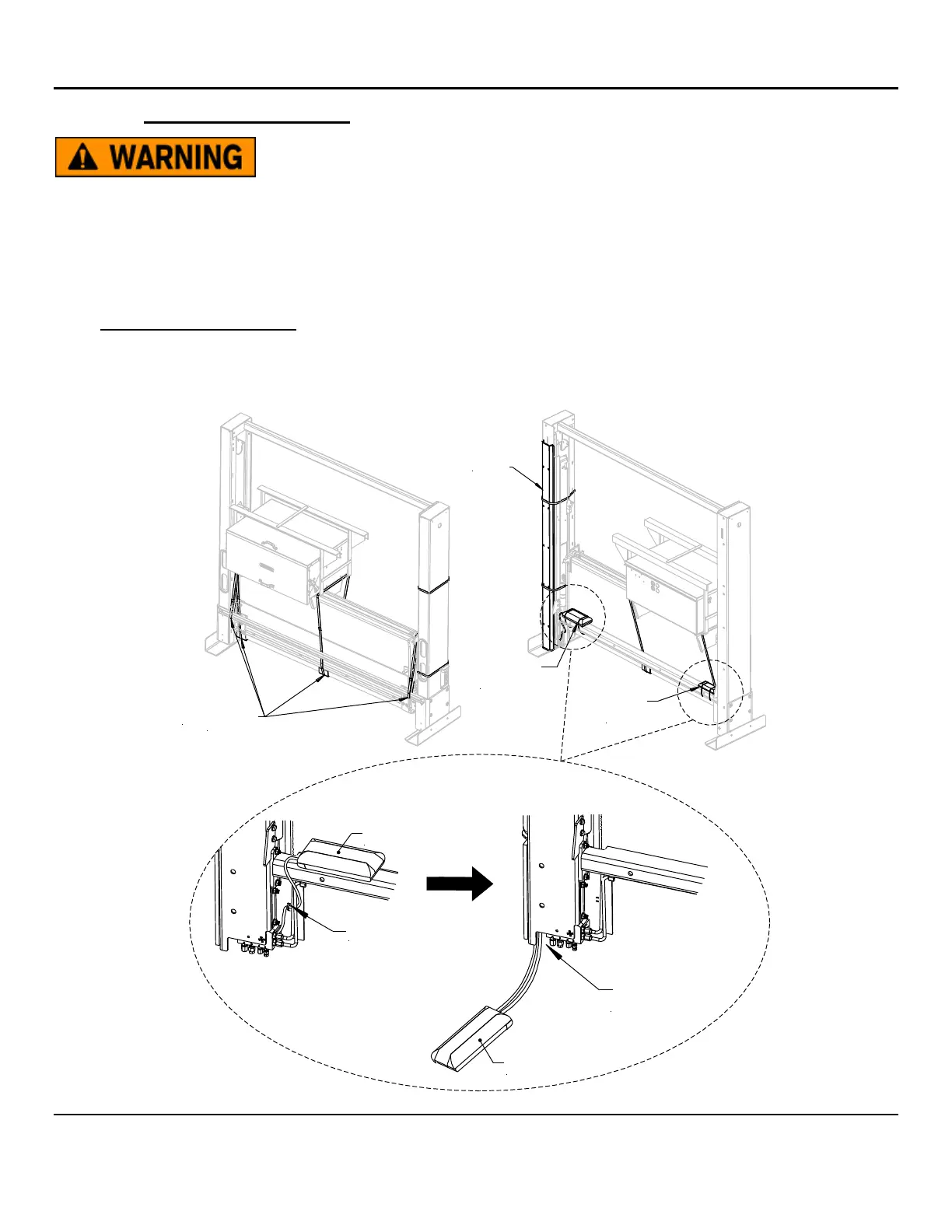 WARNING