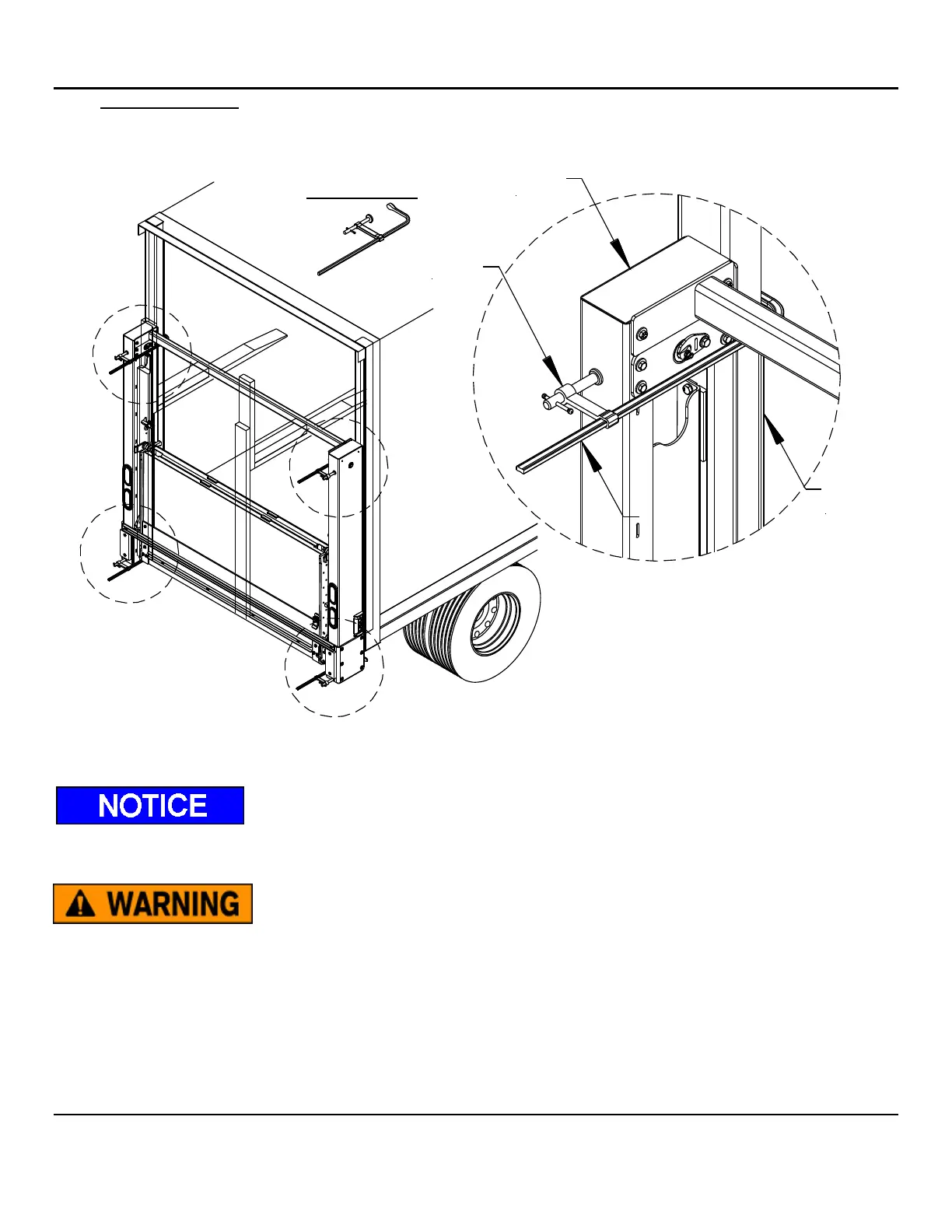 NOTICE

WARNING