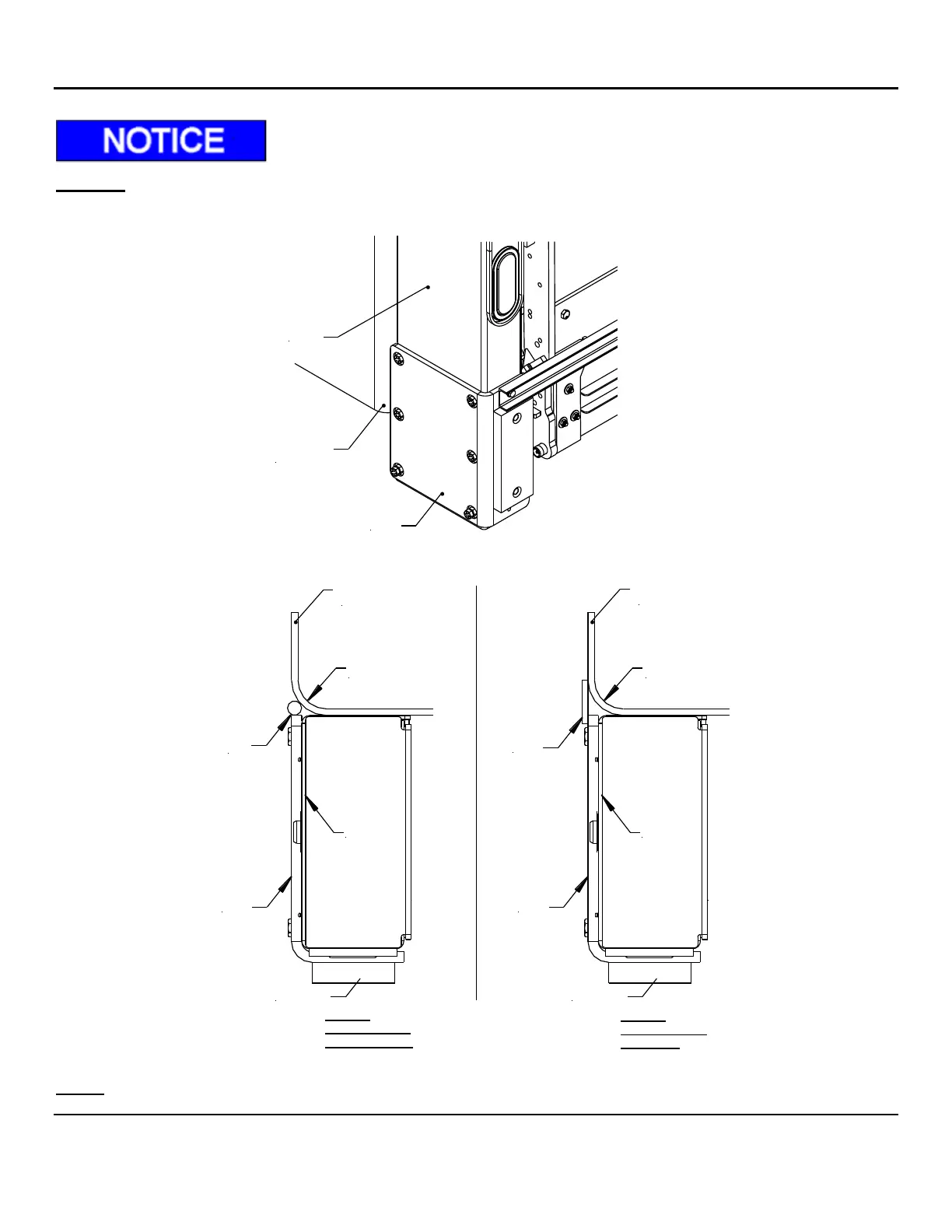 NOTICE