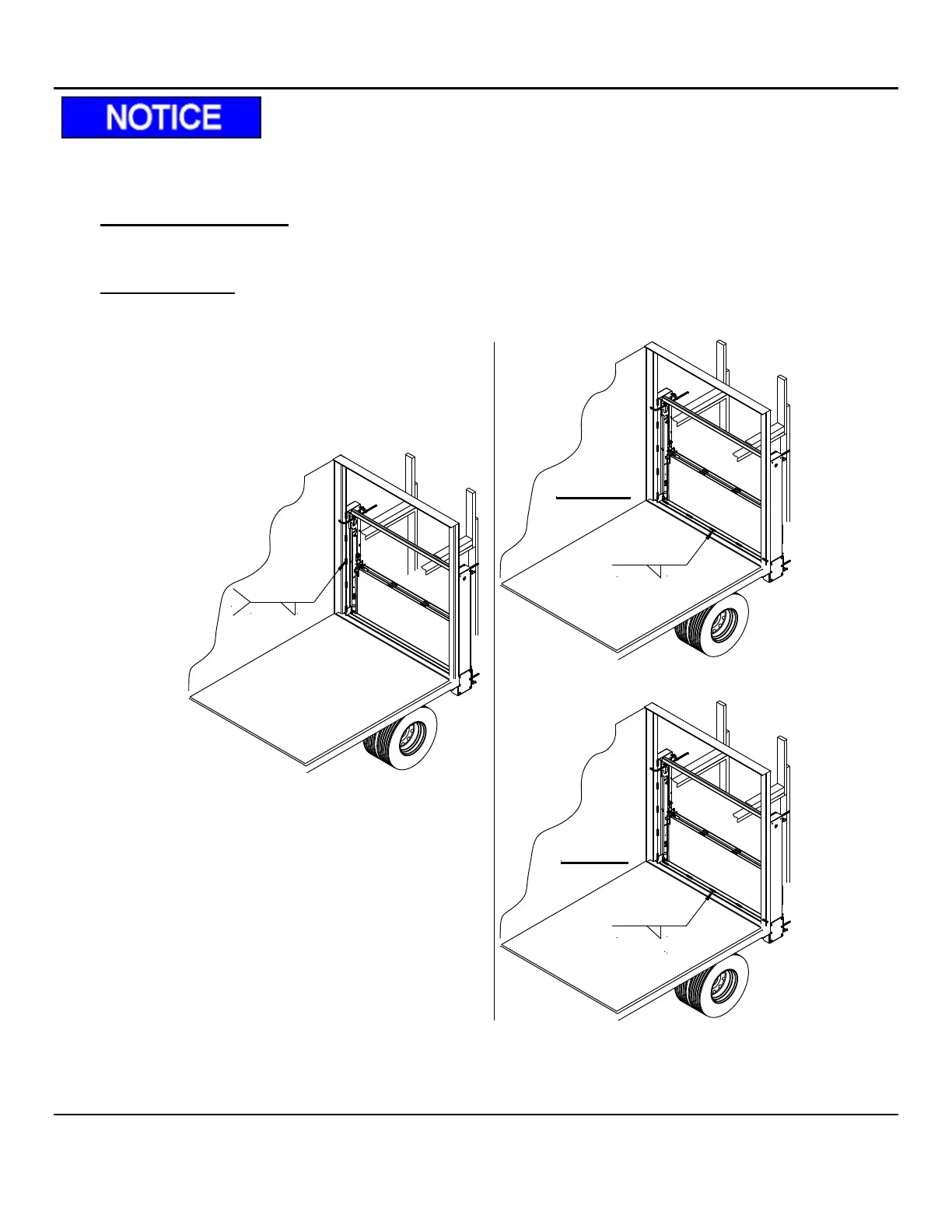 NOTICE