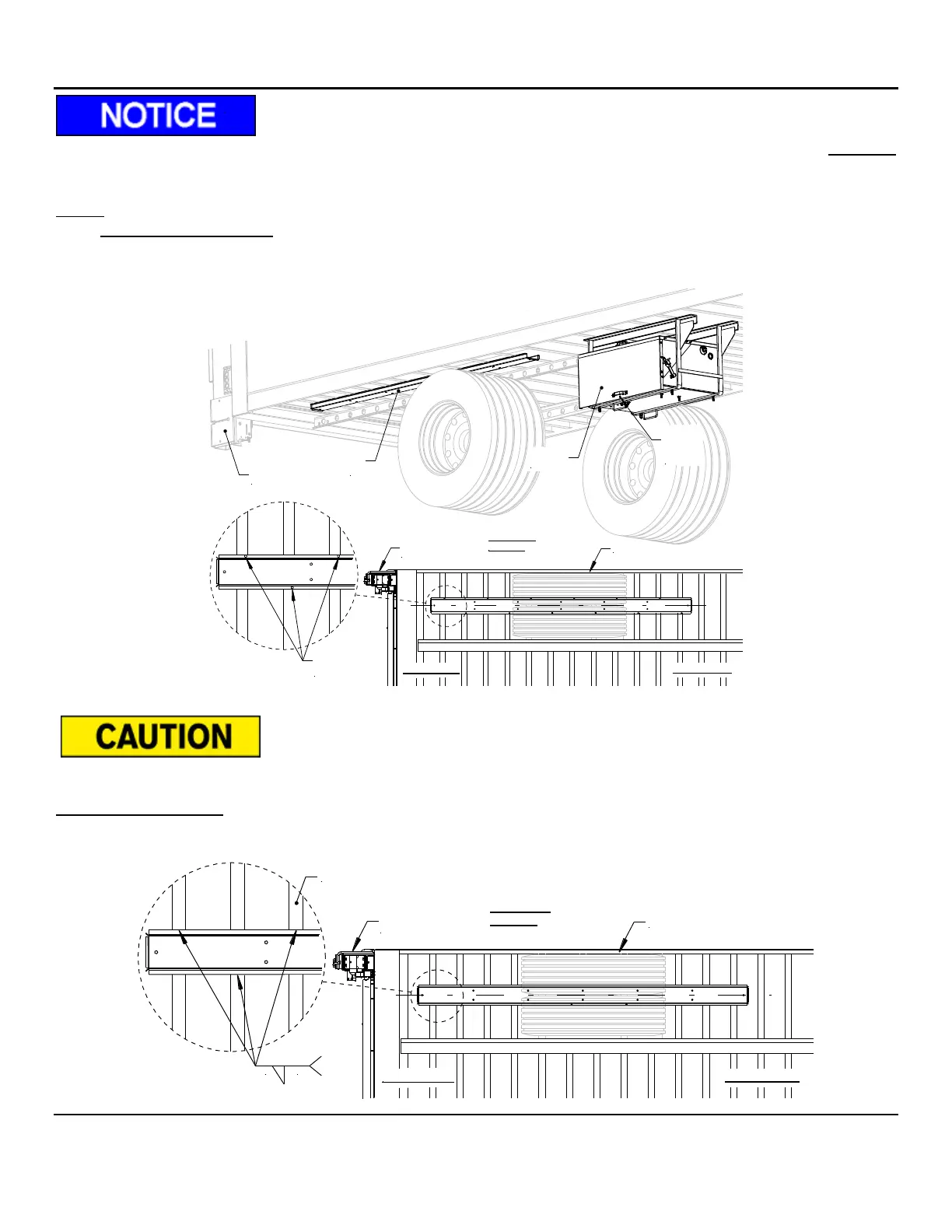 NOTICE

CAUTION