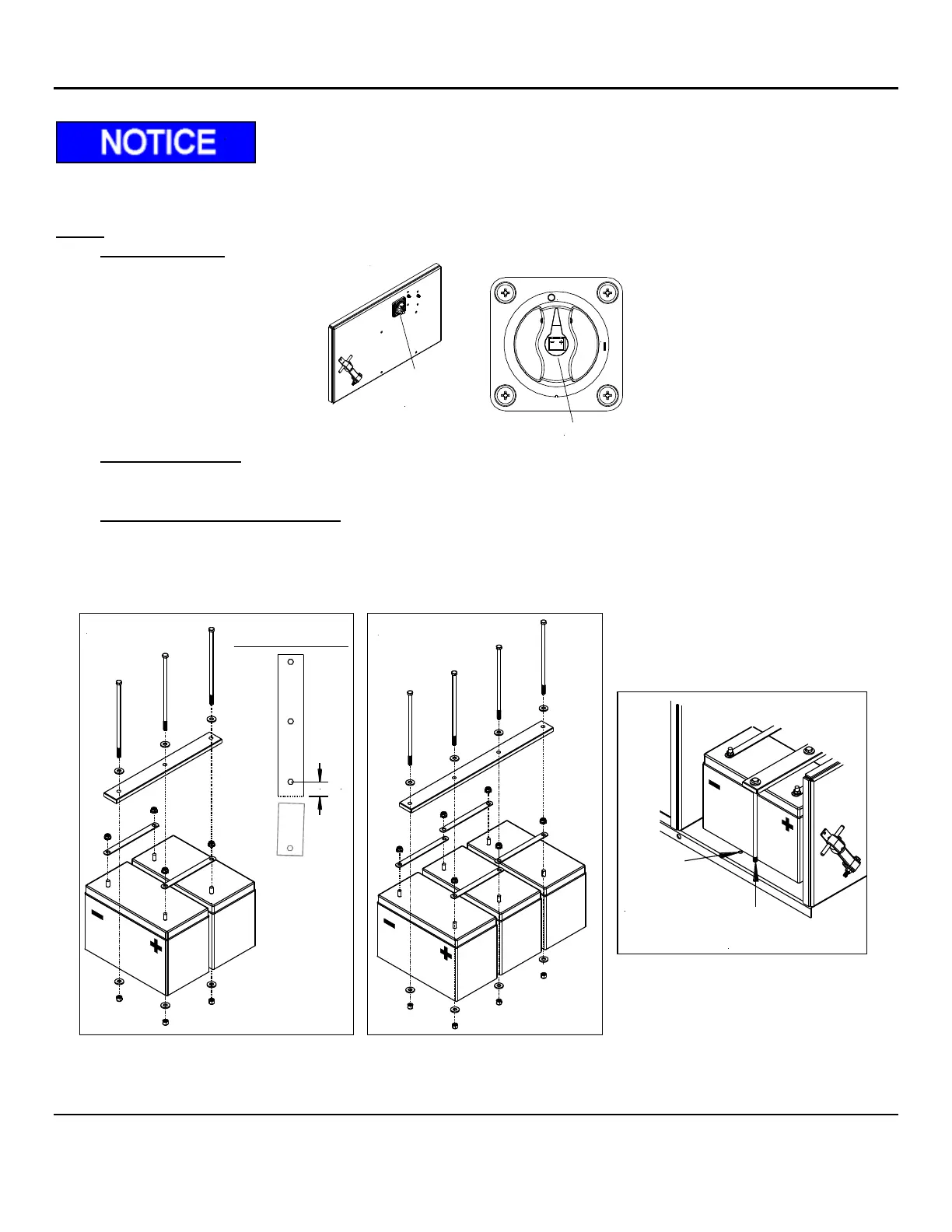 NOTICE