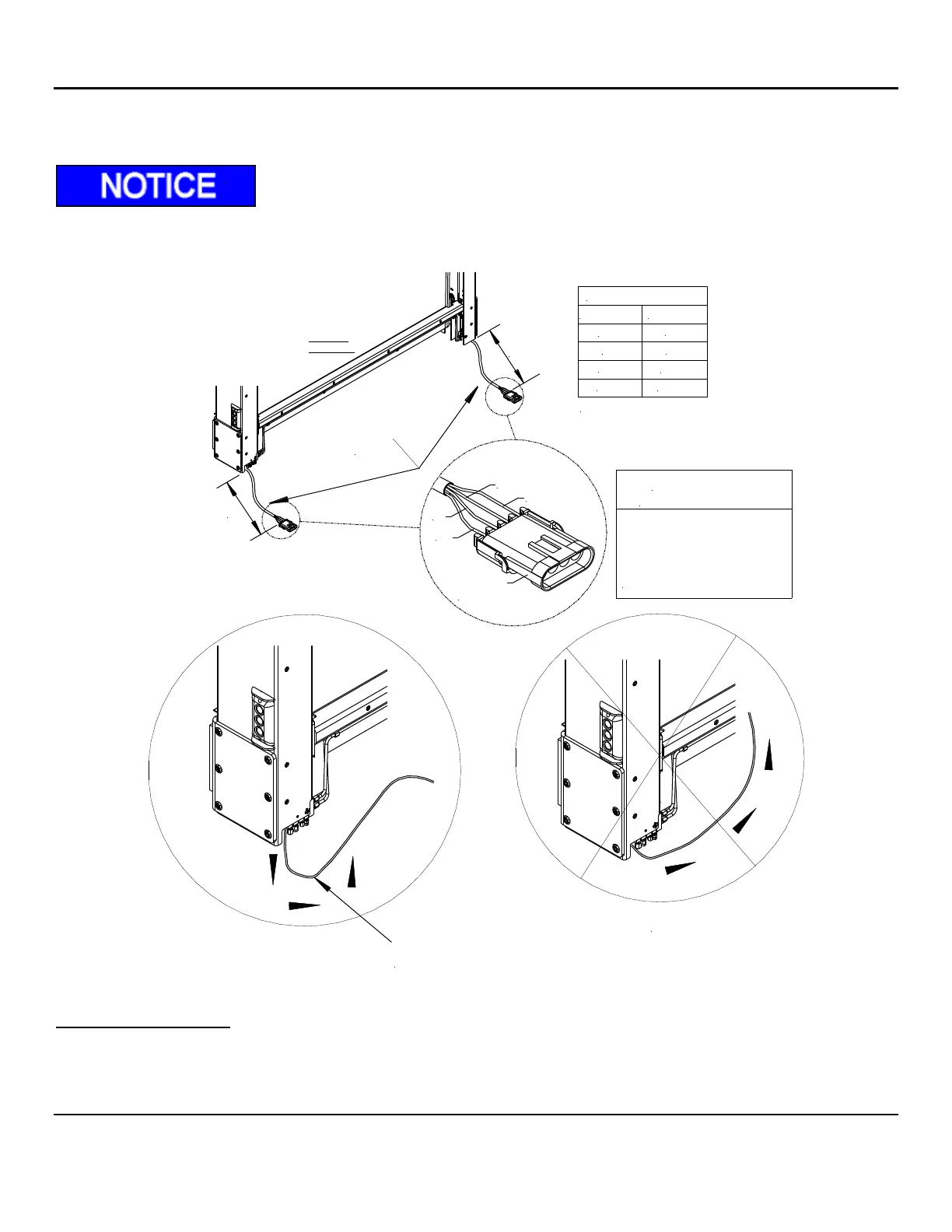 NOTICE