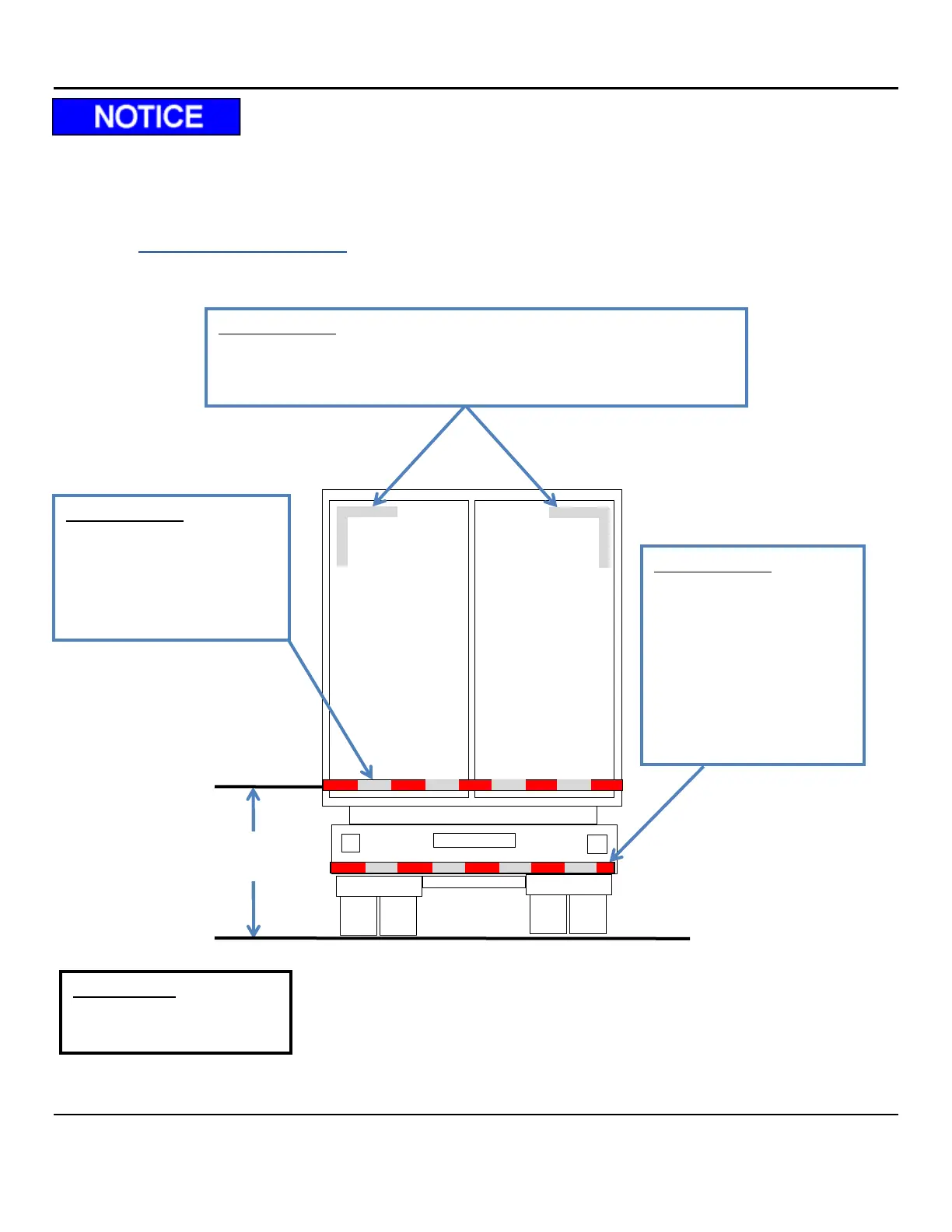 NOTICE