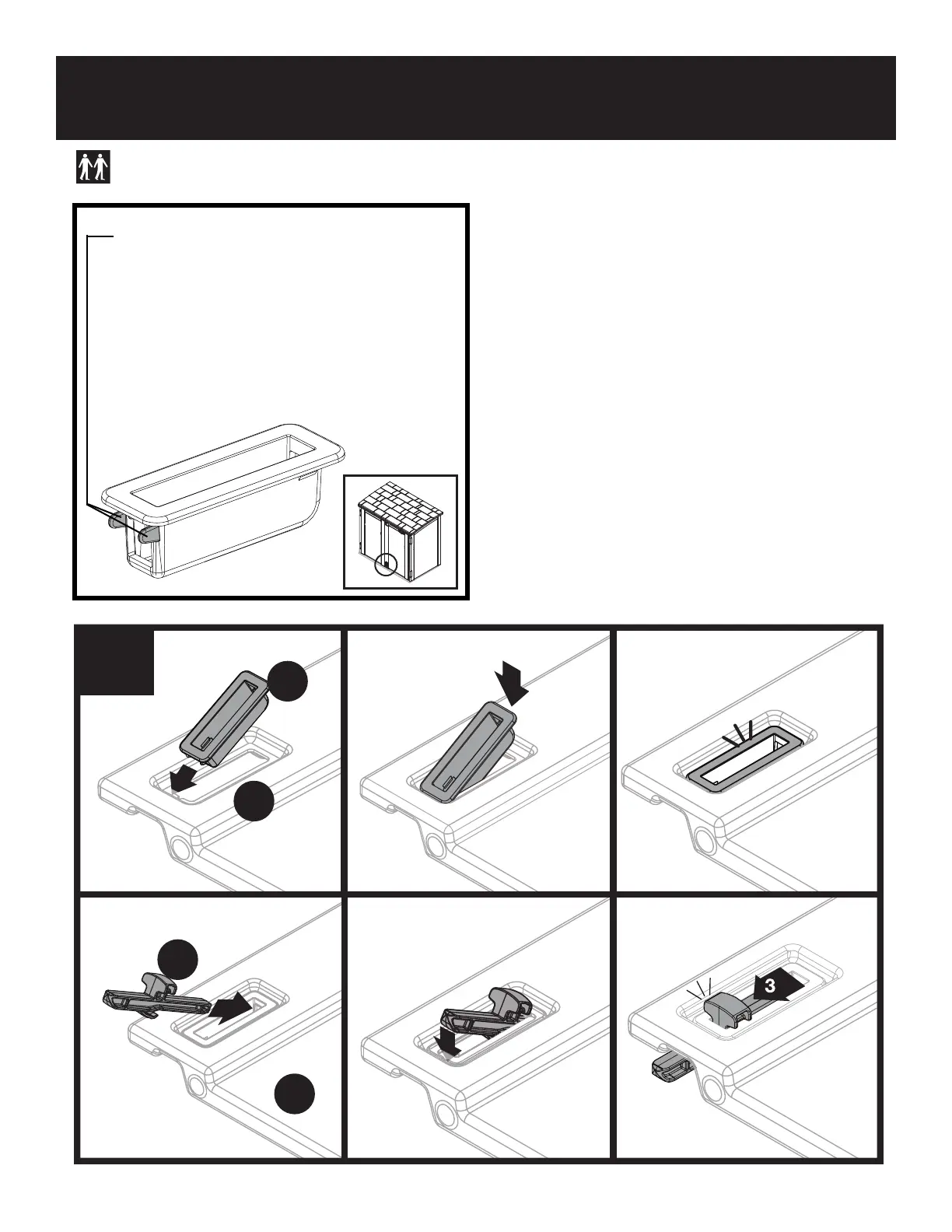 3