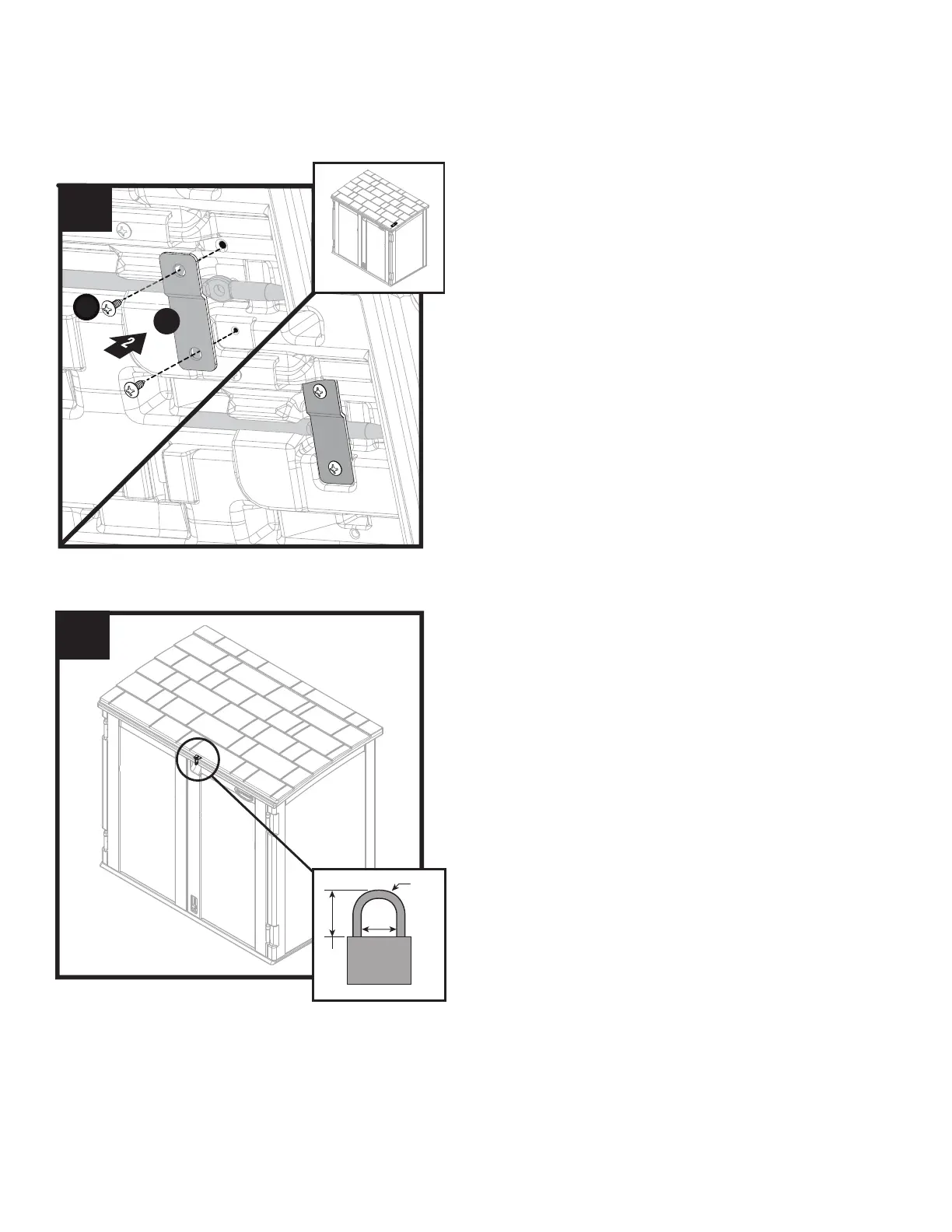 2