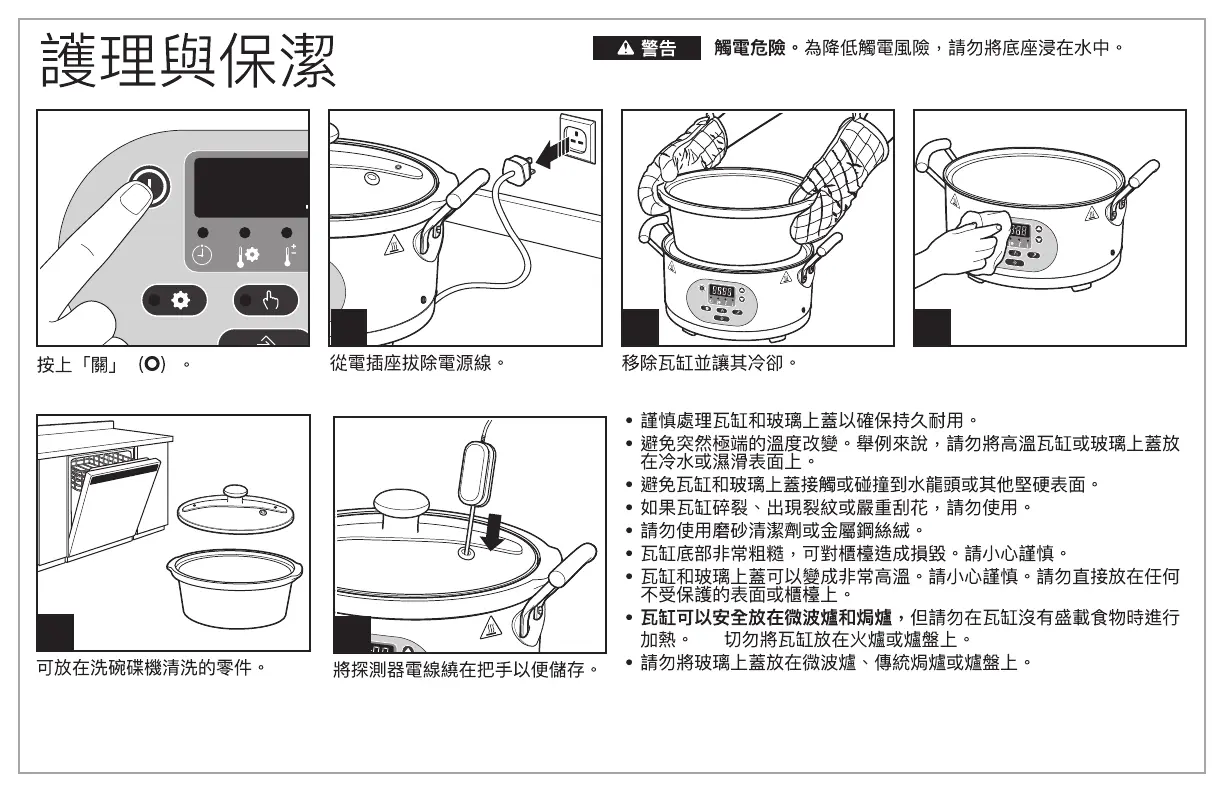 護理與保潔

▲ 警告 觸電危險。為降低觸電風險，請勿將底座浸在水中。

按上「關」（O）。

從電插座拔除電源線。

移除瓦缸並讓其冷卻。

可放在洗碗碟機清洗的零件。

將探測器電線繞在把手以便儲存。

• 謹慎處理瓦缸和玻璃上蓋以確保持久耐用。
• 避免突然極端的溫度改變。舉例來說，請勿將高溫瓦缸或玻璃上蓋放在冷水或濕滑表面上。
• 避免瓦缸和玻璃上蓋接觸或碰撞到水龍頭或其他堅硬表面。
• 如果瓦缸碎裂、出現裂紋或嚴重刮花，請勿使用。
• 請勿使用磨砂清潔劑或金屬鋼絲絨。
• 瓦缸底部非常粗糙，可對櫃檯造成損毀。請小心謹慎。
• 瓦缸和玻璃上蓋可以變成非常高溫。請小心謹慎。請勿直接放在任何不受保護的表面或櫃檯上。
• 瓦缸可以安全放在微波爐和焗爐，但請勿在瓦缸沒有盛載食物時進行加熱。 切勿將瓦缸放在火爐或爐盤上。
• 請勿將玻璃上蓋放在微波爐、傳統焗爐或爐盤上。