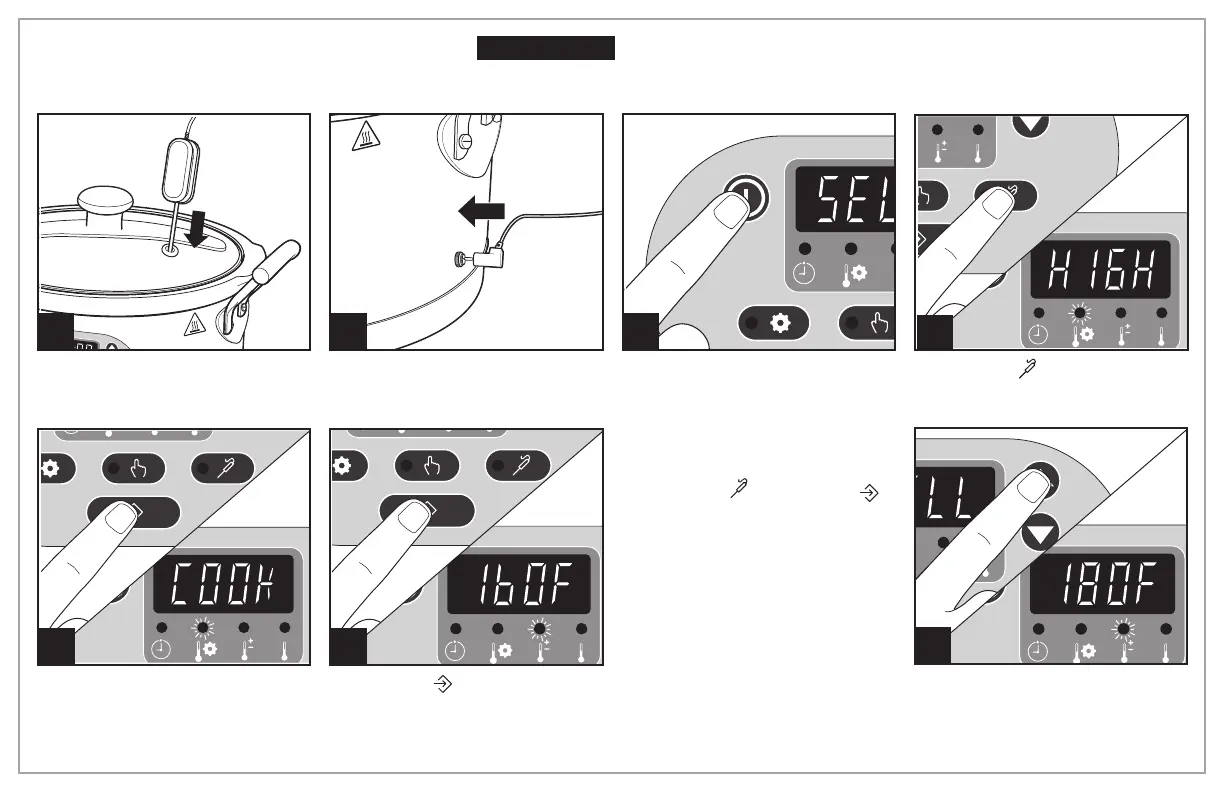 SEL

HIGH

COOK

160F

LL

180F