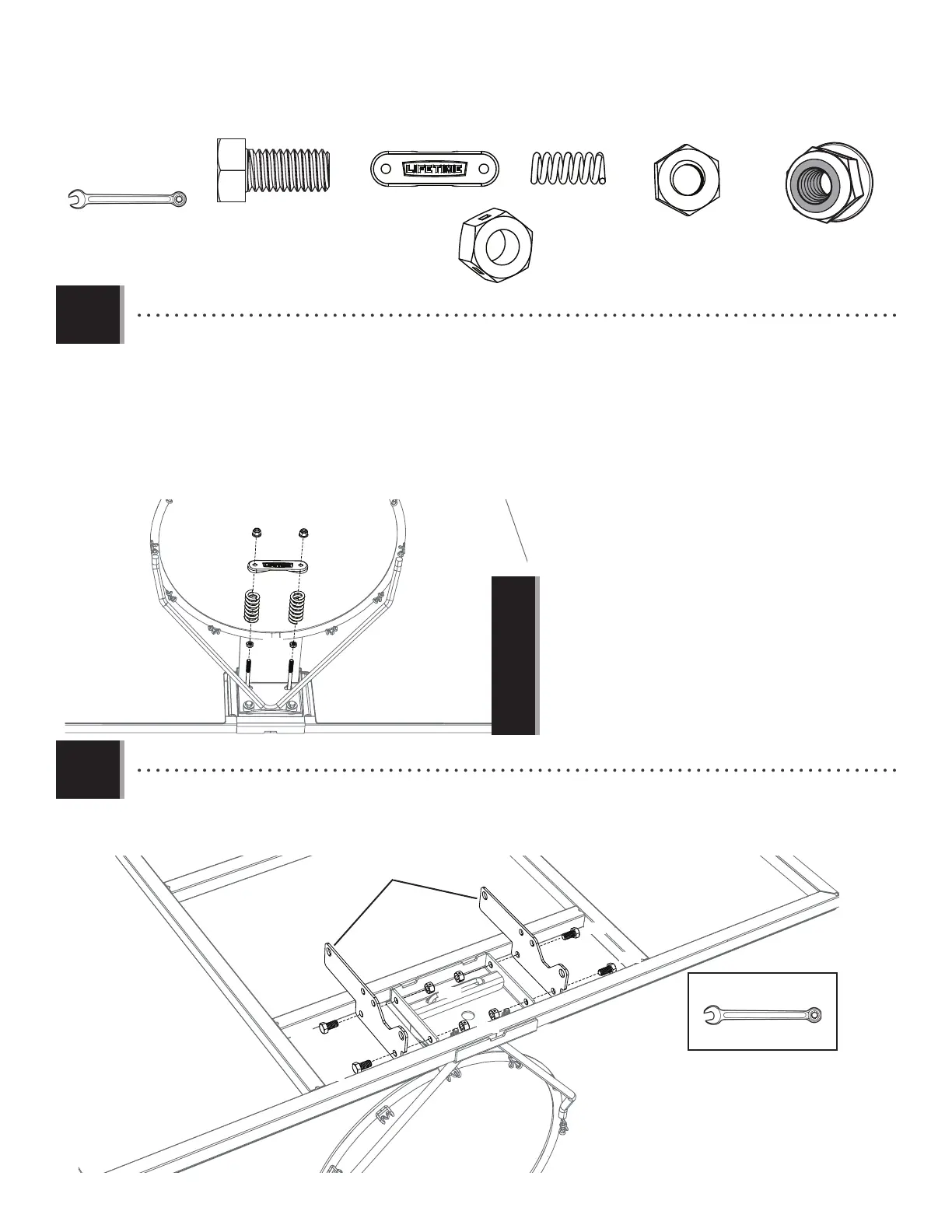 LIFETIME