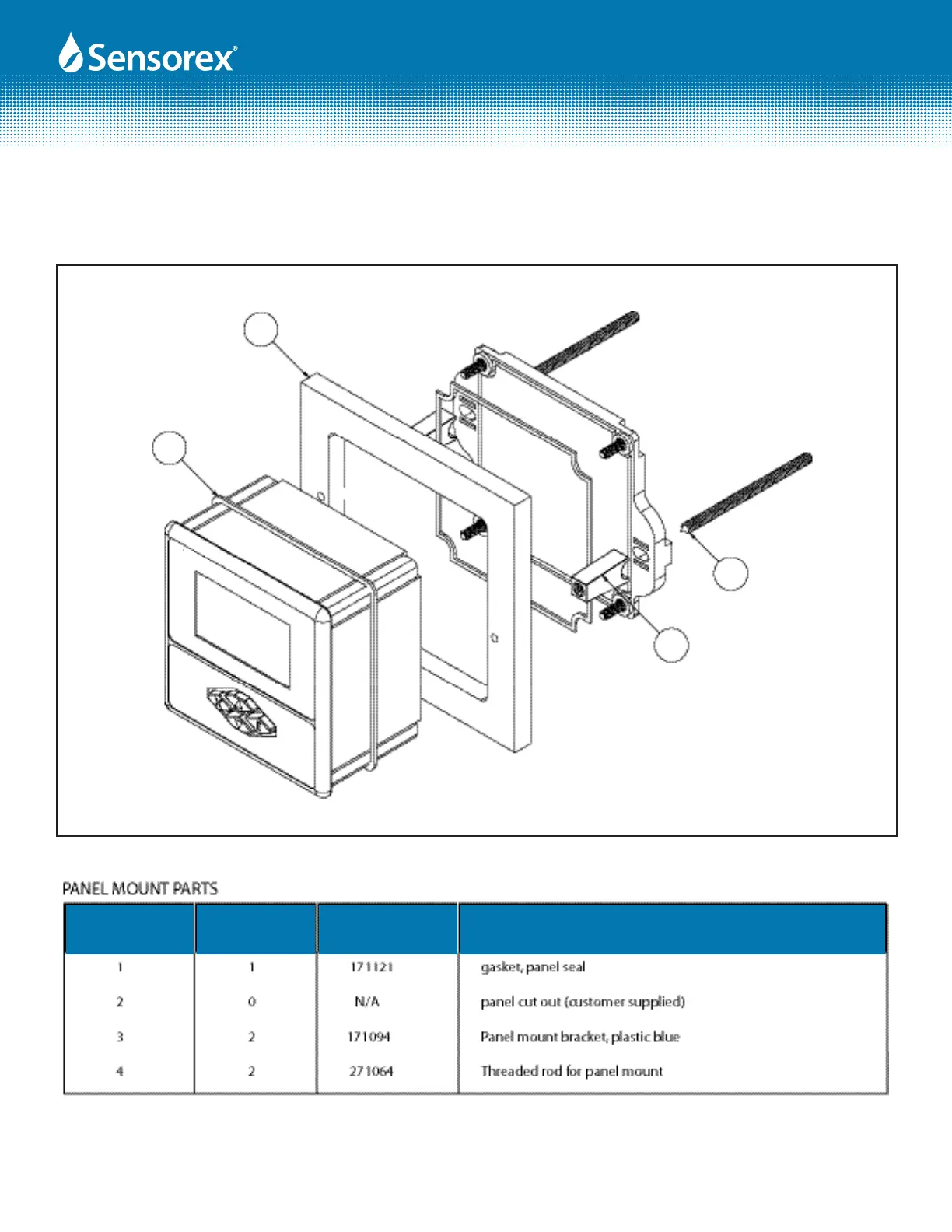 Sensorex®

PANEL MOUNT PARTS

| | | | |
|---|---|---|---|
| 1 | 1 | 171121 | gasket, panel seal |
| 2 | 0 | N/A | panel cut out (customer supplied) |
| 3 | 2 | 171094 | Panel mount bracket, plastic blue |
| 4 | 2 | 271064 | Threaded rod for panel mount |