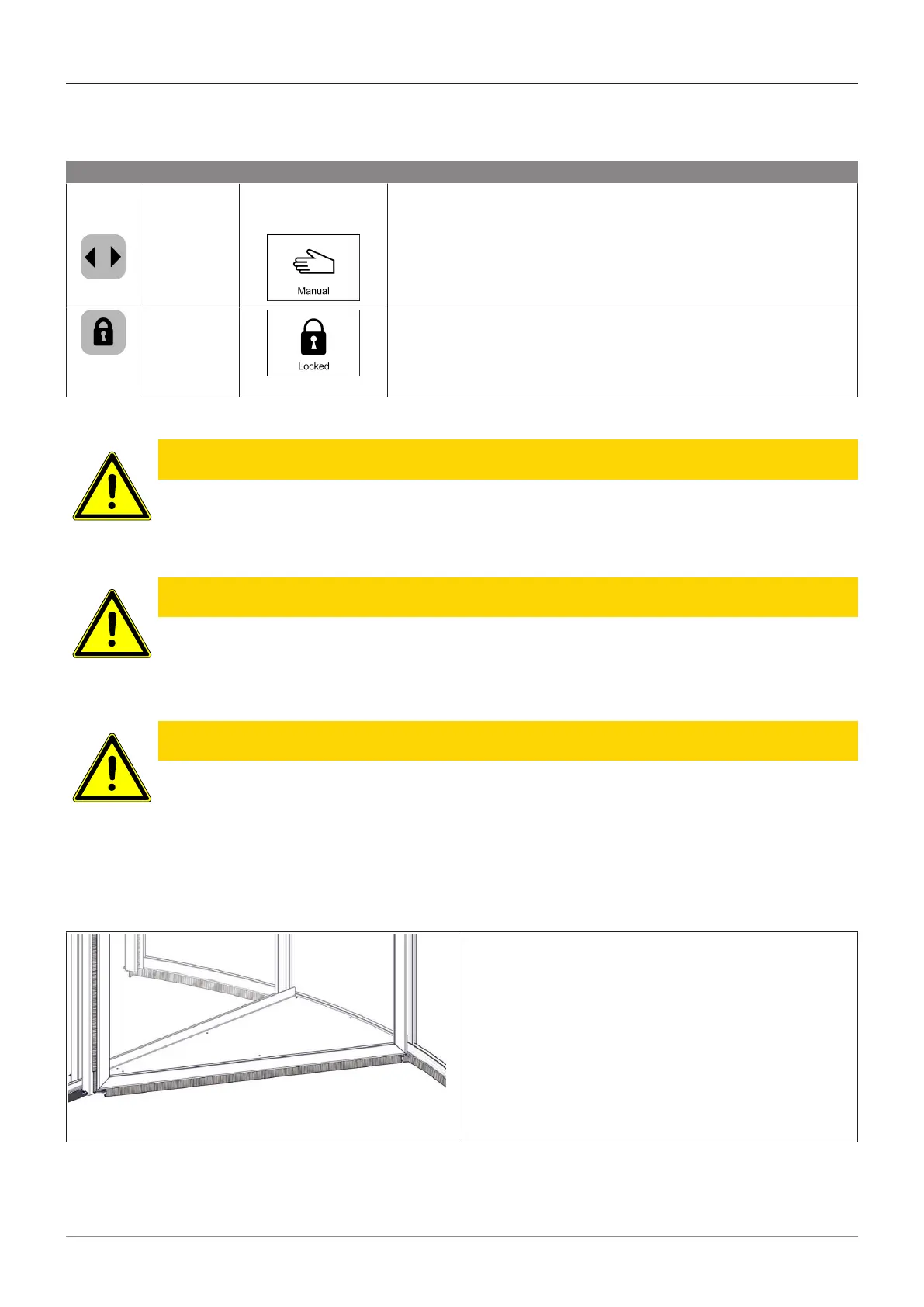 Manual

Locked