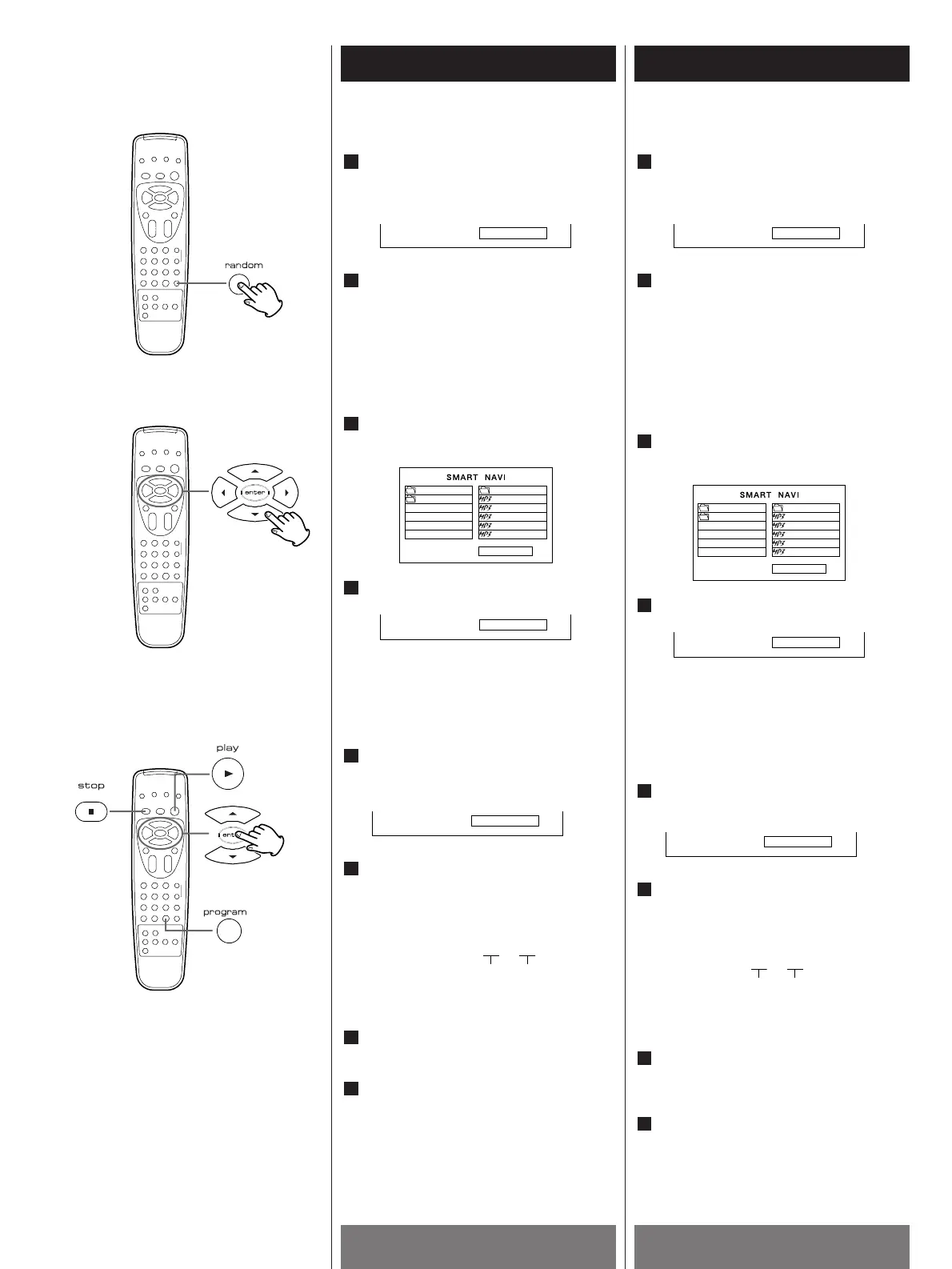 random

enter

play

stop

enter

program

SMART NAVI

SMART NAVI