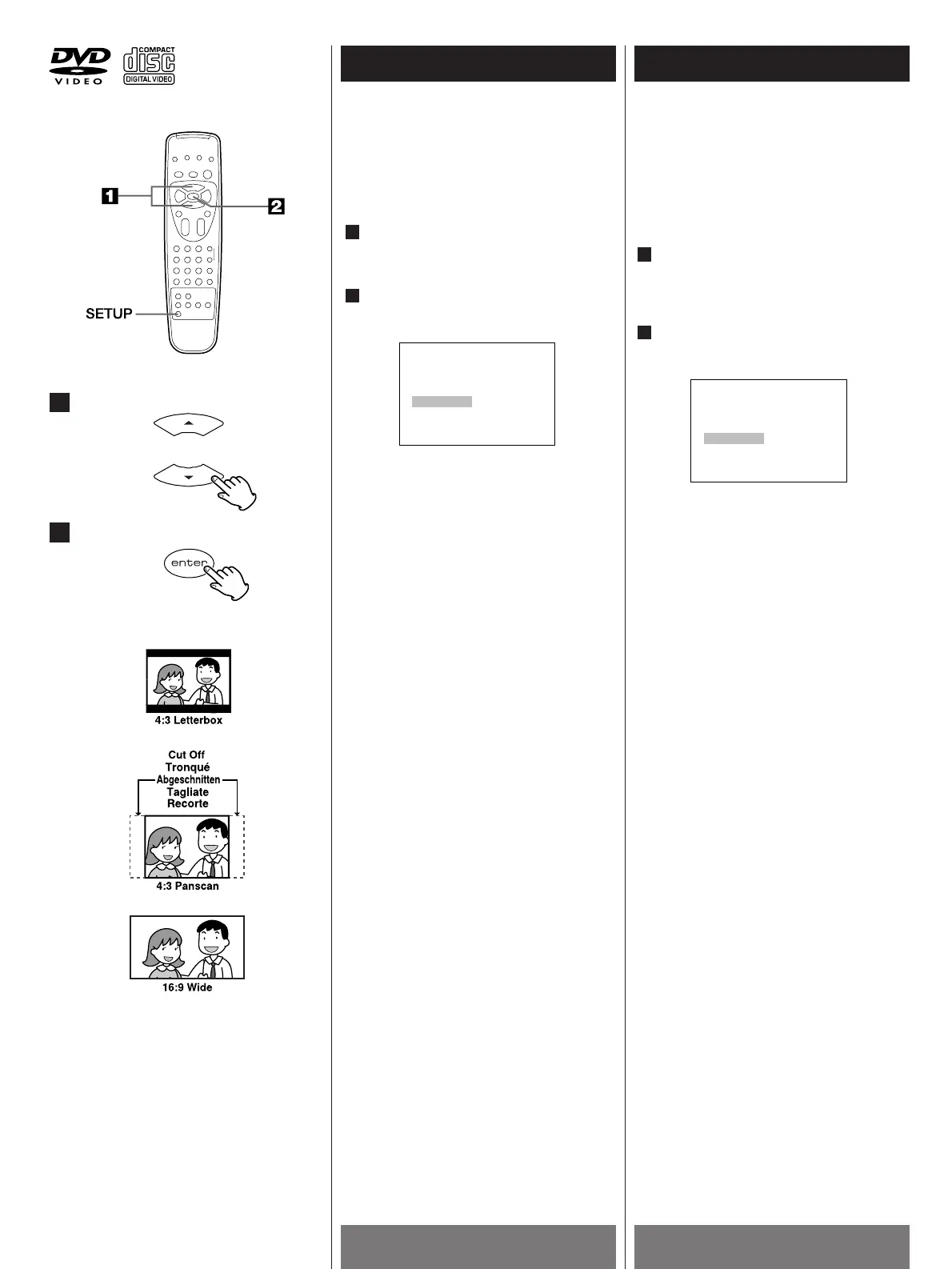 DVD VIDEO

COMPACT disc DIGITAL VIDEO

1

2

SETUP

enter

4:3 Letterbox

Cut Off
Tronqué
Abgeschnitten
Tagliate
Recorte

4:3 Panscan

16:9 Wide